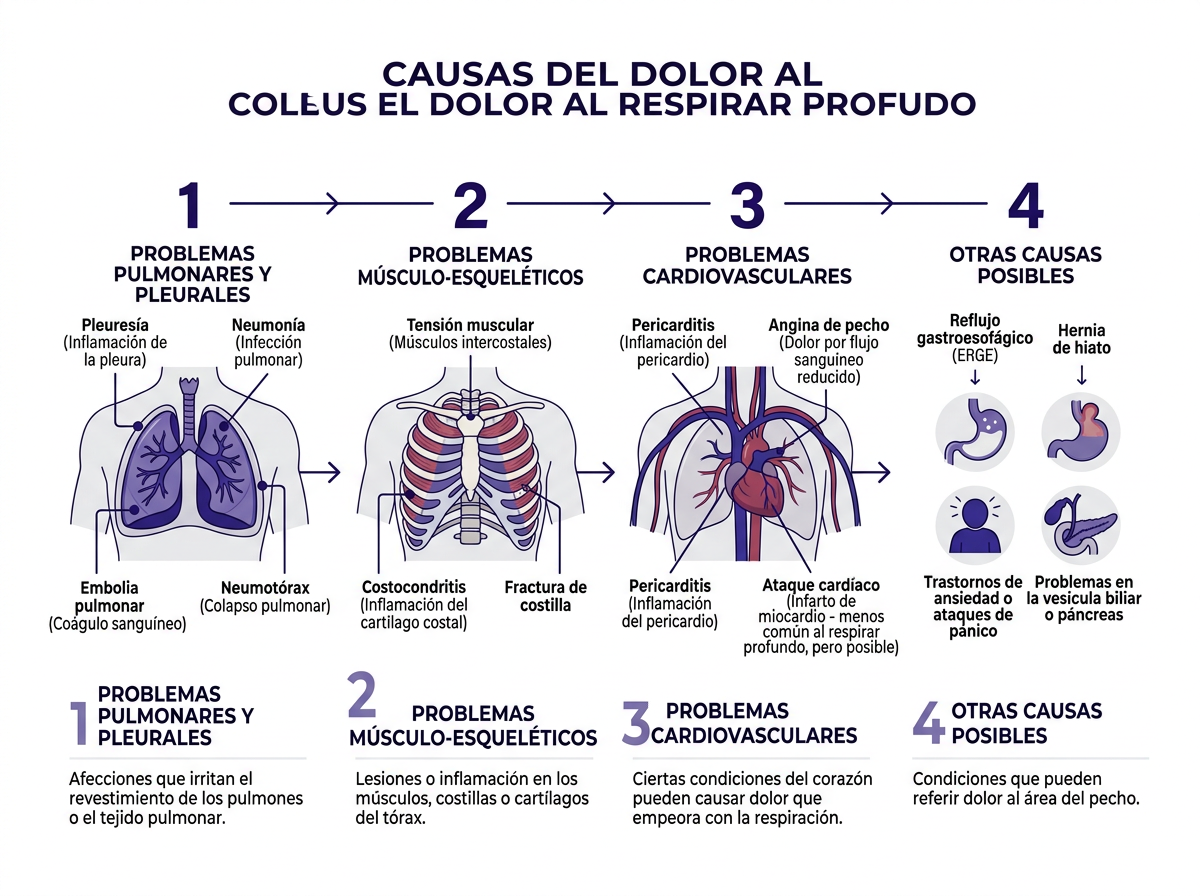 CAUSAS DEL DOLOR AL
COLEUS EL DOLOR AL RESPIRAR PROFUDO

1

PROBLEMAS PULMONARES Y PLEURALES

Pleuresía (Inflamación de la pleura)

Neumonía (Infección pulmonar)

Embolia pulmonar (Coágulo sanguíneo)

Neumotórax (Colapso pulmonar)

2

PROBLEMAS MÚSCULO-ESQUELÉTICOS

Tensión muscular (Músculos intercostales)

Costocondritis (Inflamación del cartílago costal)

Fractura de costilla

3

PROBLEMAS CARDIOVASCULARES

Pericarditis (Inflamación del pericardio)

Angina de pecho (Dolor por flujo sanguineo reducido)

Pericarditis (Inflamación del pericardio)

Ataque cardíaco (Infarto de miocardio - menos común al respirar profundo, pero posible)

4

OTRAS CAUSAS POSIBLES

Reflujo gastroesofágico (ERGE)

Hernia de hiato

Trastornos de ansiedad o ataques de pánico

Problemas en la vesícula biliar o páncreas

1 PROBLEMAS PULMONARES Y PLEURALES

Afecciones que irritan el revestimiento de los pulmones o el tejido pulmonar.

2 PROBLEMAS MÚSCULO-ESQUELÉTICOS

Lesiones o inflamación en los músculos, costillas o cartílagos del tórax.

3 PROBLEMAS CARDIOVASCULARES

Ciertas condiciones del corazón pueden causar dolor que empeora con la respiración.

4 OTRAS CAUSAS POSIBLES

Condiciones que pueden referir dolor al área del pecho.