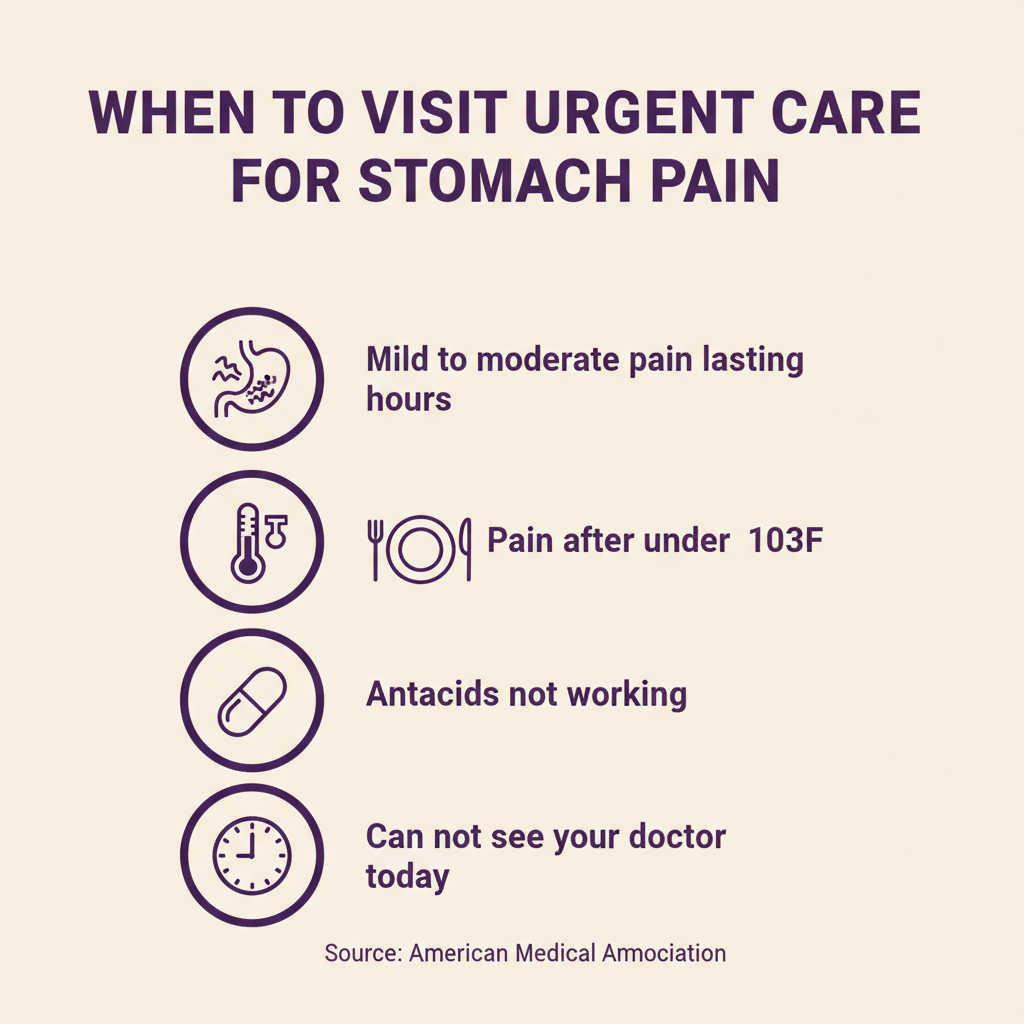 WHEN TO VISIT URGENT CARE FOR STOMACH PAIN

Mild to moderate pain lasting hours

Pain after under 103F

Antacids not working

Can not see your doctor today

Source: American Medical Amociation