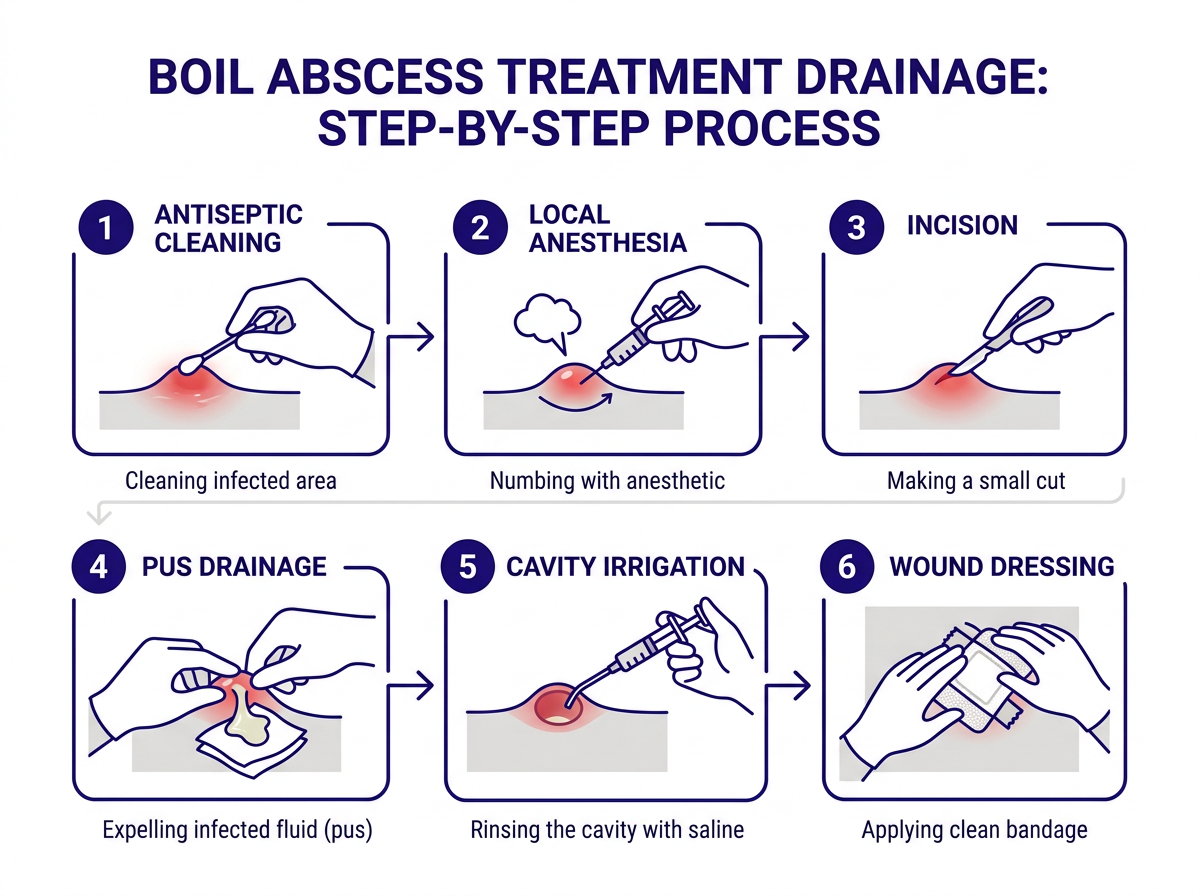 BOIL ABSCESS TREATMENT DRAINAGE: STEP-BY-STEP PROCESS

1 ANTISEPTIC CLEANING

Cleaning infected area

2 LOCAL ANESTHESIA

Numbing with anesthetic

3 INCISION

Making a small cut

4 PUS DRAINAGE

Expelling infected fluid (pus)

5 CAVITY IRRIGATION

Rinsing the cavity with saline

6 WOUND DRESSING

Applying clean bandage