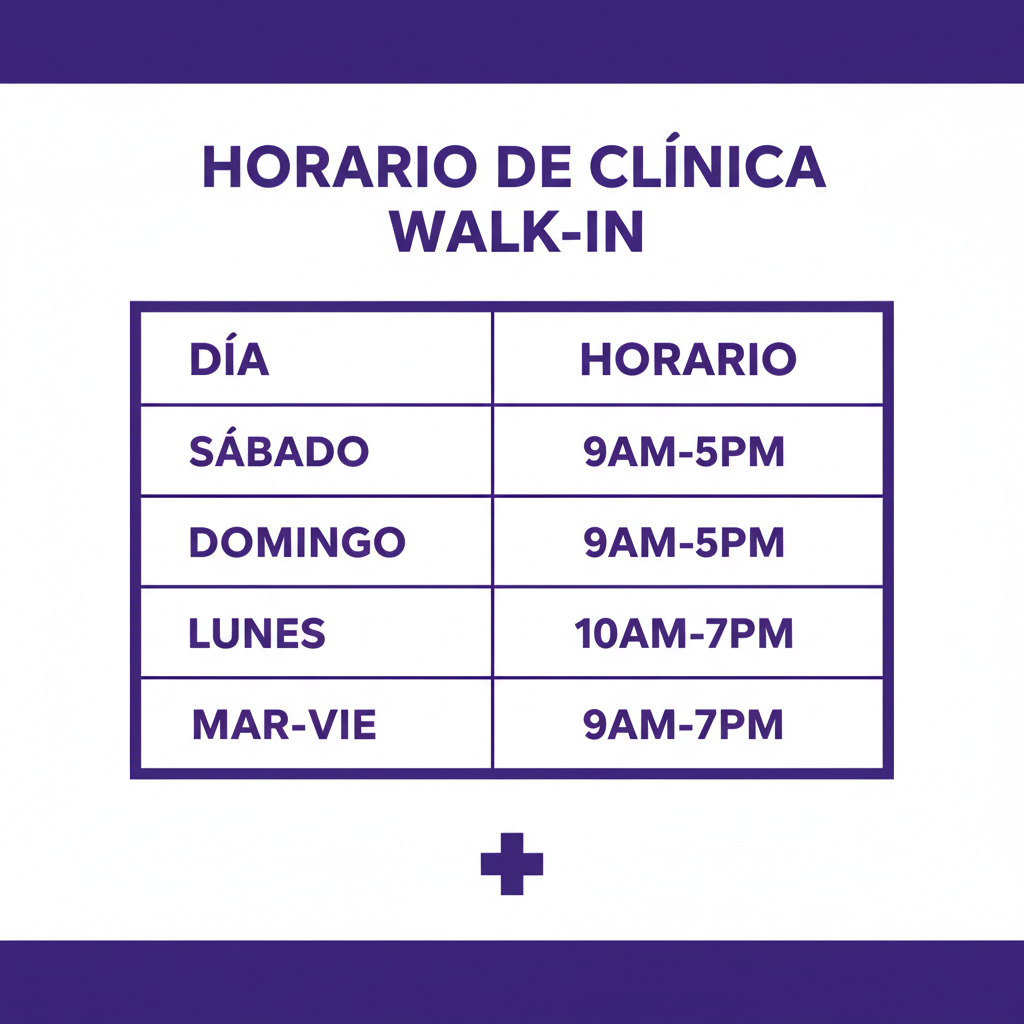 HORARIO DE CLÍNICA WALK-IN

| DÍA | HORARIO |
|---|---|
| SÁBADO | 9AM-5PM |
| DOMINGO | 9AM-5PM |
| LUNES | 10AM-7PM |
| MAR-VIE | 9AM-7PM |