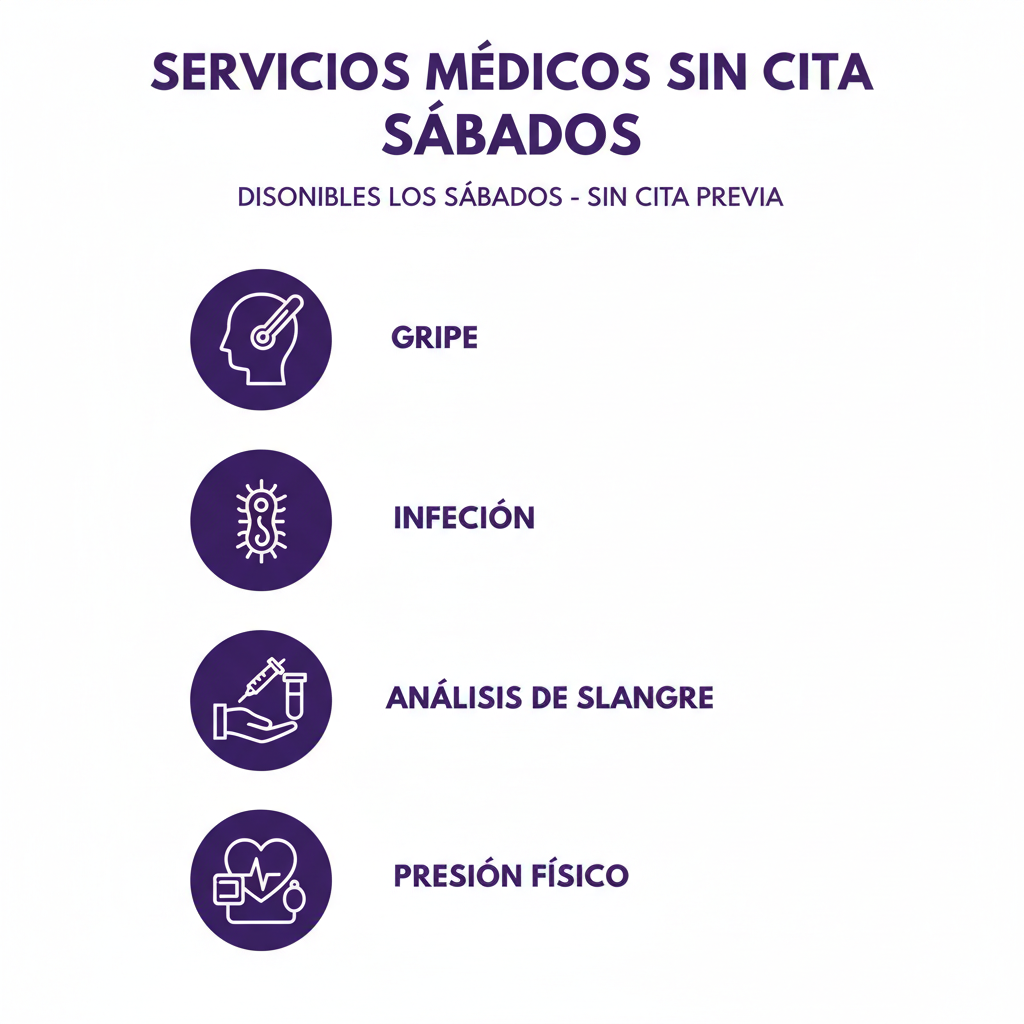 SERVICIOS MÉDICOS SIN CITA SÁBADOS

DISONIBLES LOS SÁBADOS - SIN CITA PREVIA

GRIPE

INFECIÓN

ANÁLISIS DE SLANGRE

PRESIÓN FÍSICO