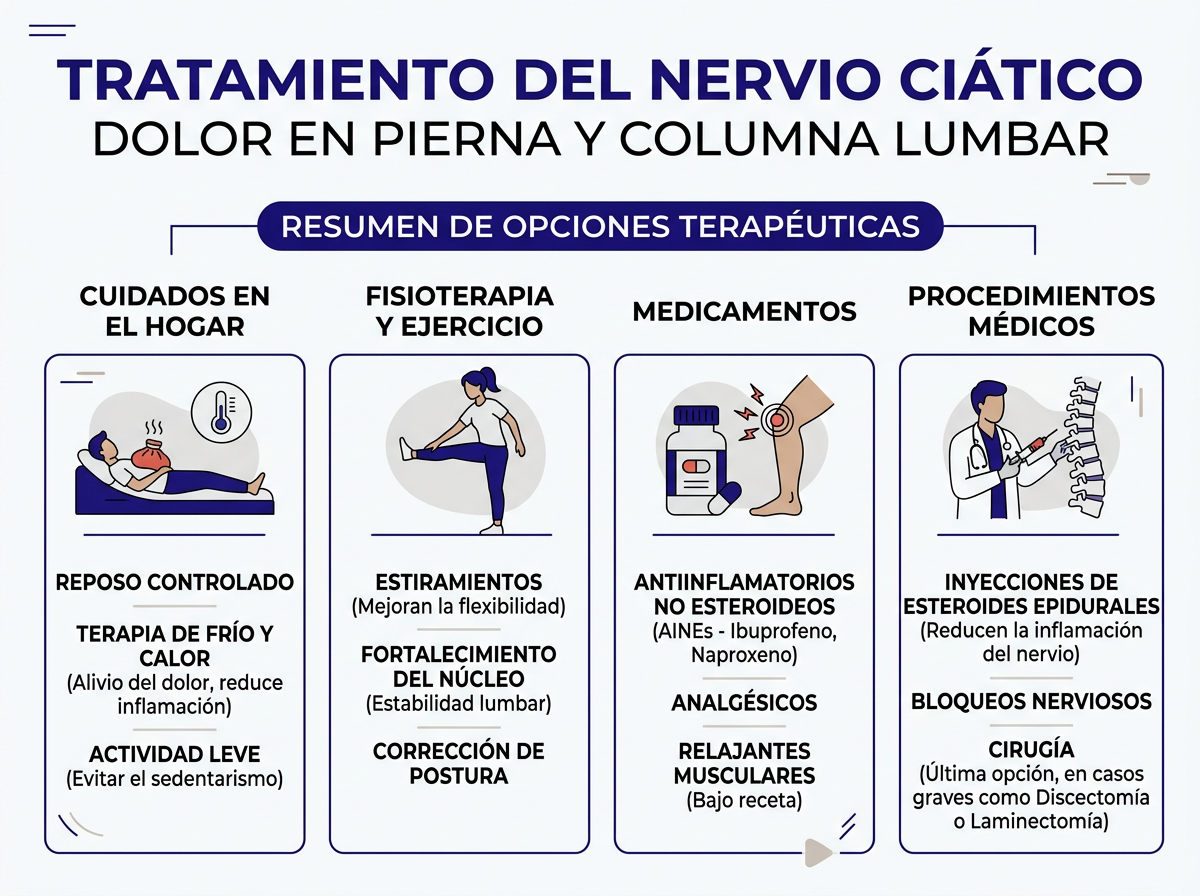 TRATAMIENTO DEL NERVIO CIÁTICO
DOLOR EN PIERNA Y COLUMNA LUMBAR

RESUMEN DE OPCIONES TERAPÉUTICAS

CUIDADOS EN EL HOGAR

REPOSO CONTROLADO

TERAPIA DE FRÍO Y CALOR
(Alivio del dolor, reduce inflamación)

ACTIVIDAD LEVE
(Evitar el sedentarismo)

FISIOTERAPIA Y EJERCICIO

ESTIRAMIENTOS
(Mejoran la flexibilidad)

FORTALECIMIENTO DEL NÚCLEO
(Estabilidad lumbar)

CORRECCIÓN DE POSTURA

MEDICAMENTOS

ANTIINFLAMATORIOS NO ESTEROIDEOS
(AINEs - Ibuprofeno, Naproxeno)

ANALGÉSICOS

RELAJANTES MUSCULARES
(Bajo receta)

PROCEDIMIENTOS MÉDICOS

INYECCIONES DE ESTEROIDES EPIDURALES
(Reducen la inflamación del nervio)

BLOQUEOS NERVIOSOS

CIRUGÍA
(Última opción, en casos graves como Discectomía o Laminectomía)