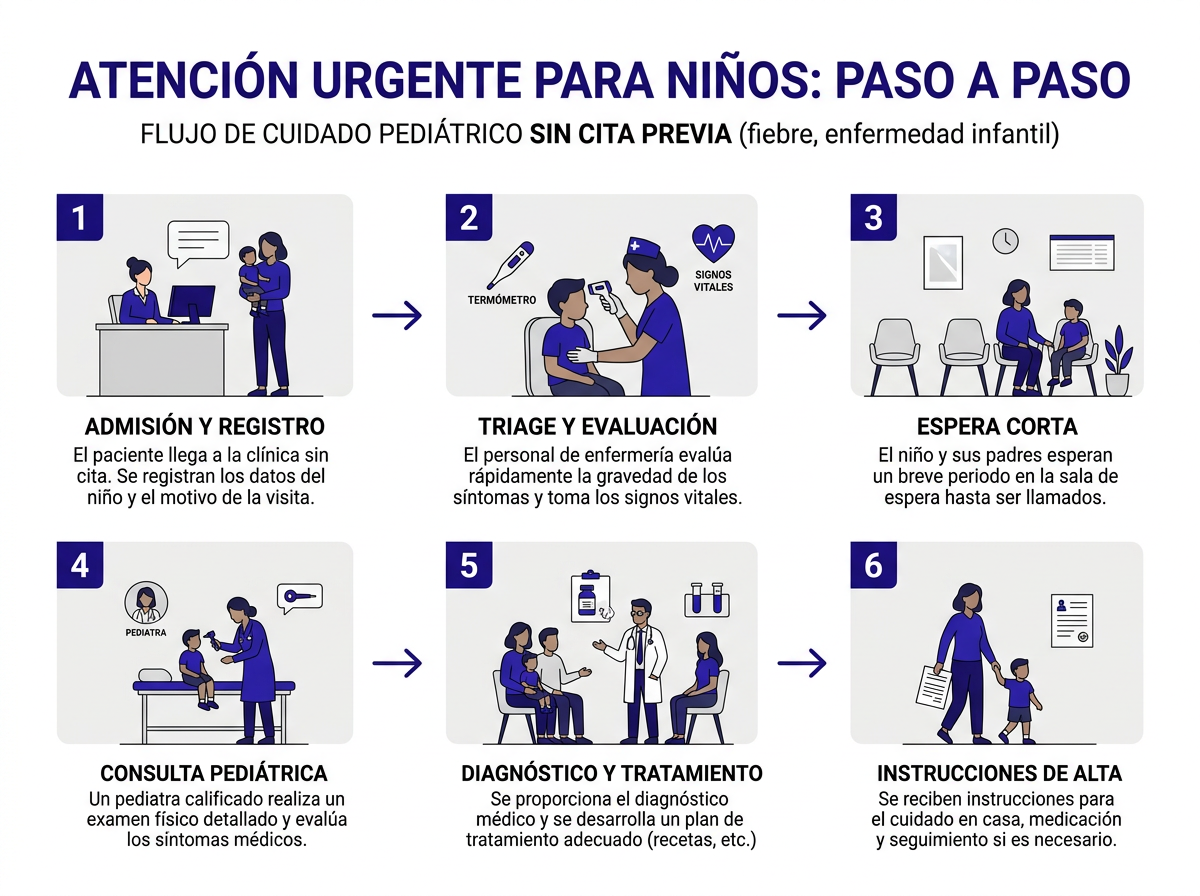 ATENCIÓN URGENTE PARA NIÑOS: PASO A PASO

FLUJO DE CUIDADO PEDIÁTRICO SIN CITA PREVIA (fiebre, enfermedad infantil)

1

ADMISIÓN Y REGISTRO

El paciente llega a la clínica sin cita. Se registran los datos del niño y el motivo de la visita.

2

TERMÓMETRO

SIGNOS VITALES

TRIAGE Y EVALUACIÓN

El personal de enfermería evalúa rápidamente la gravedad de los síntomas y toma los signos vitales.

3

ESPERA CORTA

El niño y sus padres esperan un breve periodo en la sala de espera hasta ser llamados.

4

PEDIATRA

CONSULTA PEDIÁTRICA

Un pediatra calificado realiza un examen físico detallado y evalúa los síntomas médicos.

5

DIAGNÓSTICO Y TRATAMIENTO

Se proporciona el diagnóstico médico y se desarrolla un plan de tratamiento adecuado (recetas, etc.)

6

INSTRUCCIONES DE ALTA

Se reciben instrucciones para el cuidado en casa, medicación y seguimiento si es necesario.