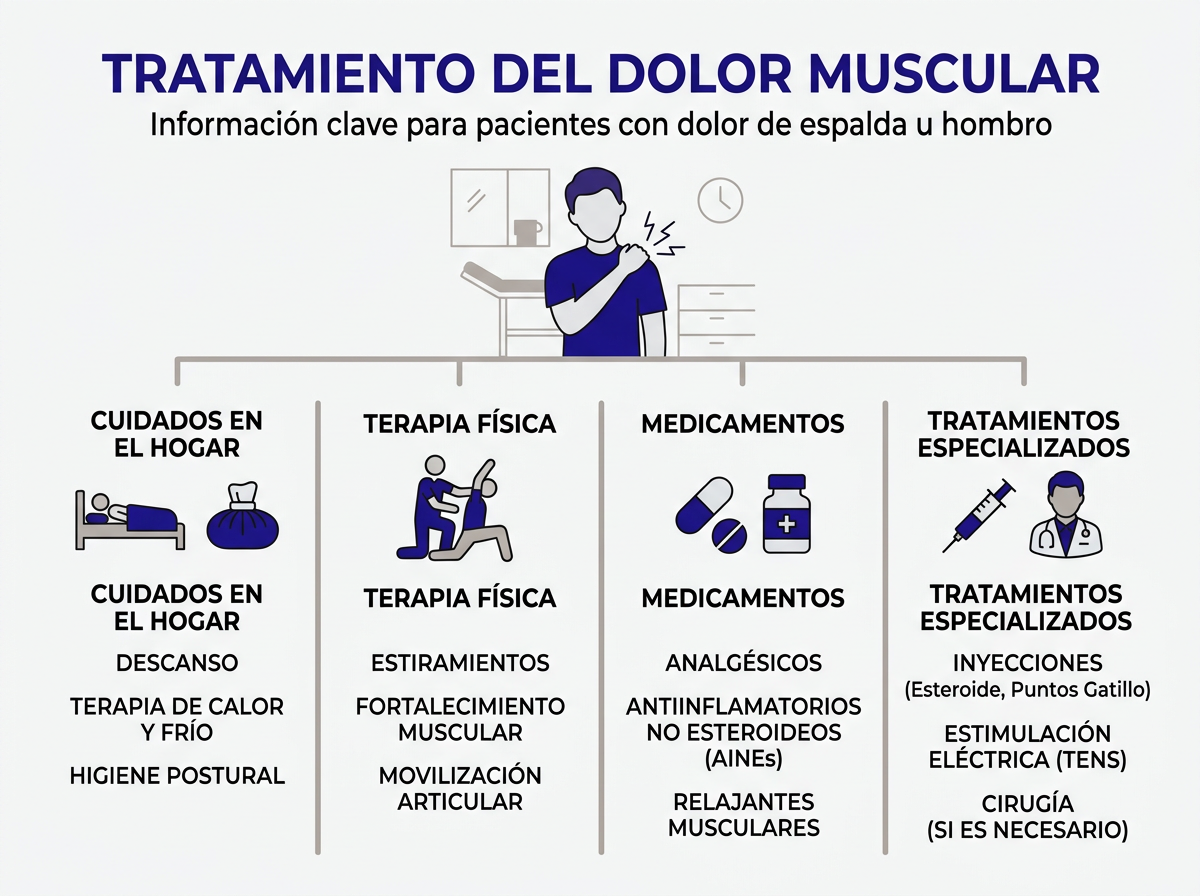 TRATAMIENTO DEL DOLOR MUSCULAR
Información clave para pacientes con dolor de espalda u hombro

CUIDADOS EN EL HOGAR

CUIDADOS EN EL HOGAR
DESCANSO
TERAPIA DE CALOR Y FRÍO
HIGIENE POSTURAL

TERAPIA FÍSICA

TERAPIA FÍSICA
ESTIRAMIENTOS
FORTALECIMIENTO MUSCULAR
MOVILIZACIÓN ARTICULAR

MEDICAMENTOS

MEDICAMENTOS
ANALGÉSICOS
ANTIINFLAMATORIOS NO ESTEROIDEOS (AINEs)
RELAJANTES MUSCULARES

TRATAMIENTOS ESPECIALIZADOS

TRATAMIENTOS ESPECIALIZADOS
INYECCIONES (Esteroide, Puntos Gatillo)
ESTIMULACIÓN ELÉCTRICA (TENS)
CIRUGÍA (SI ES NECESARIO)