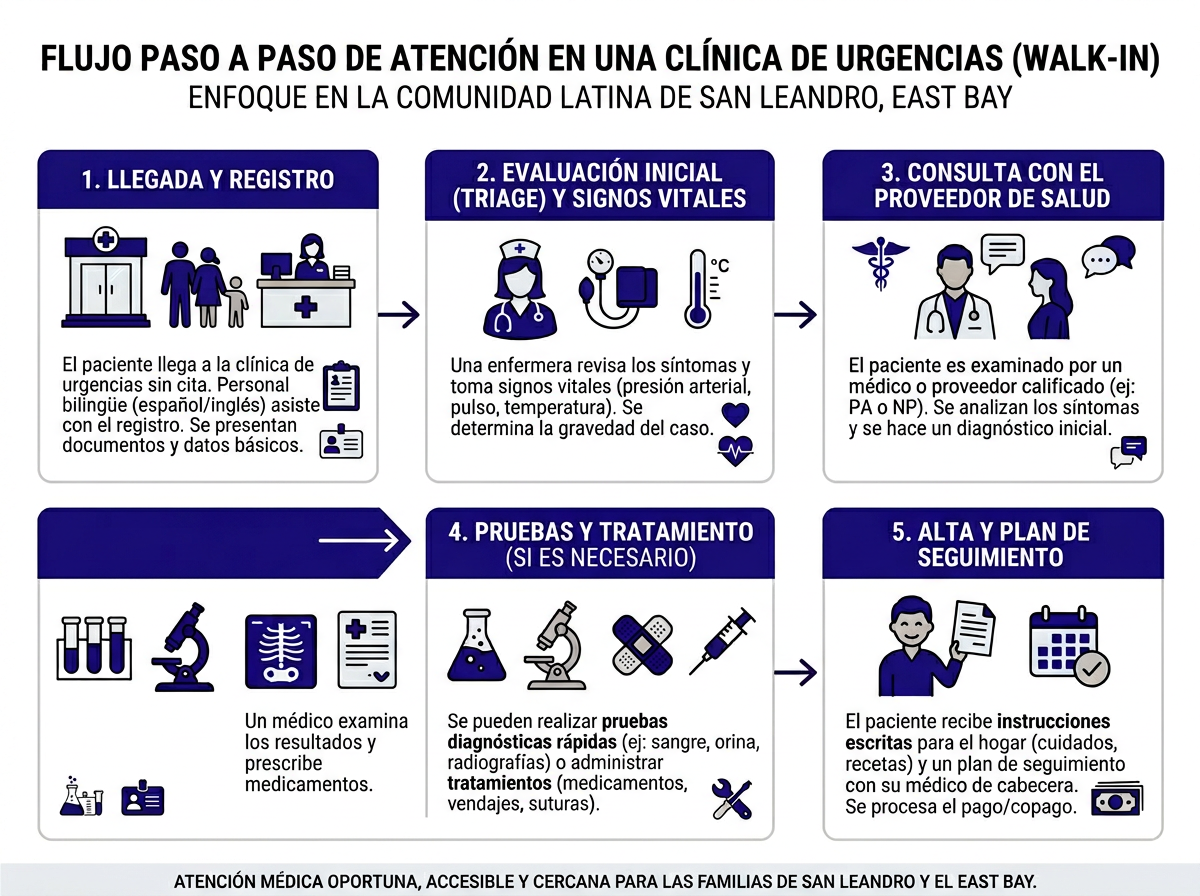 FLUJO PASO A PASO DE ATENCIÓN EN UNA CLÍNICA DE URGENCIAS (WALK-IN)
ENFOQUE EN LA COMUNIDAD LATINA DE SAN LEANDRO, EAST BAY

1. LLEGADA Y REGISTRO

El paciente llega a la clínica de urgencias sin cita. Personal bilingüe (español/inglés) asiste con el registro. Se presentan documentos y datos básicos.

2. EVALUACIÓN INICIAL (TRIAGE) Y SIGNOS VITALES

°C

Una enfermera revisa los síntomas y toma signos vitales (presión arterial, pulso, temperatura). Se determina la gravedad del caso.

3. CONSULTA CON EL PROVEEDOR DE SALUD

El paciente es examinado por un médico o proveedor calificado (ej: PA o NP). Se analizan los síntomas y se hace un diagnóstico inicial.

Un médico examina los resultados y prescribe medicamentos.

4. PRUEBAS Y TRATAMIENTO (SI ES NECESARIO)

Se pueden realizar pruebas diagnósticas rápidas (ej: sangre, orina, radiografías) o administrar tratamientos (medicamentos, vendajes, suturas).

5. ALTA Y PLAN DE SEGUIMIENTO

El paciente recibe instrucciones escritas para el hogar (cuidados, recetas) y un plan de seguimiento con su médico de cabecera. Se procesa el pago/copago.

ATENCIÓN MÉDICA OPORTUNA, ACCESIBLE Y CERCANA PARA LAS FAMILIAS DE SAN LEANDRO Y EL EAST BAY.