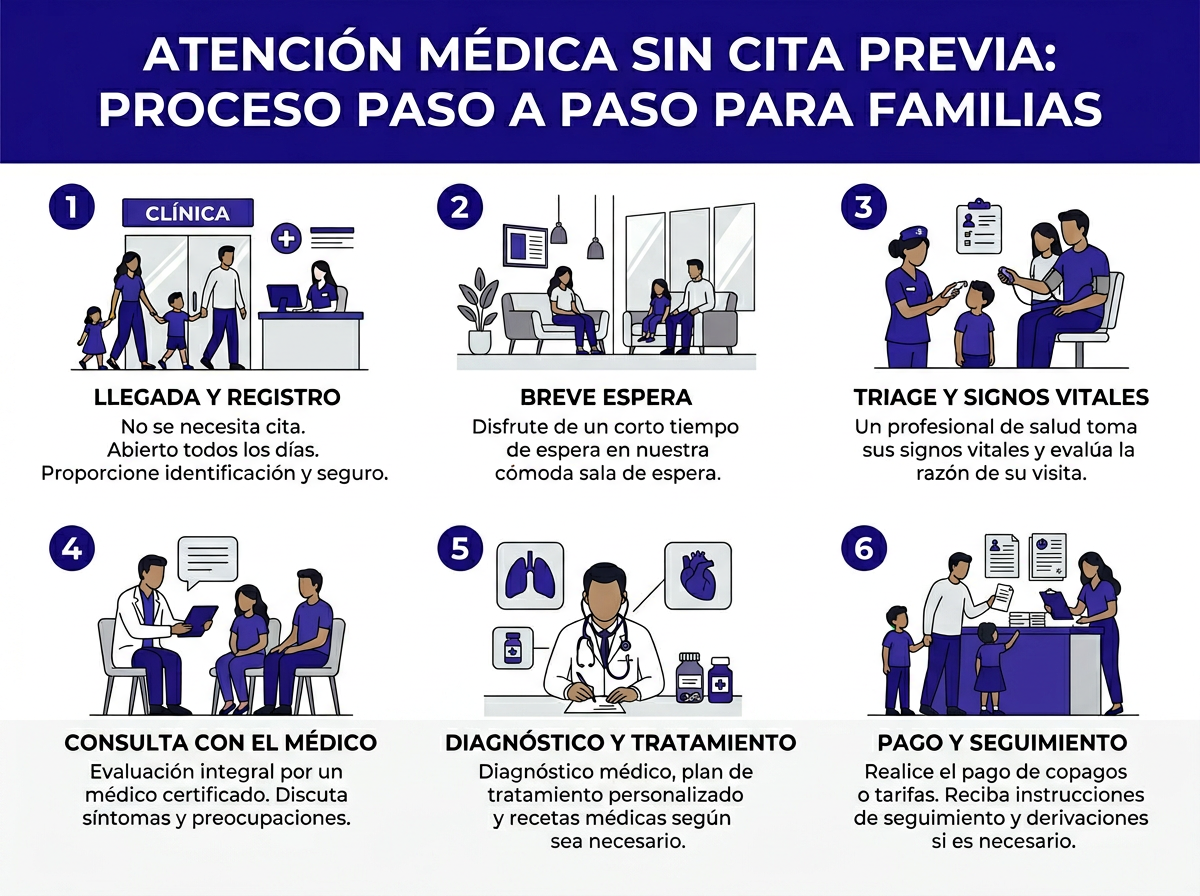 ATENCIÓN MÉDICA SIN CITA PREVIA: PROCESO PASO A PASO PARA FAMILIAS

1

CLÍNICA

LLEGADA Y REGISTRO

No se necesita cita. Abierto todos los días. Proporcione identificación y seguro.

2

BREVE ESPERA

Disfrute de un corto tiempo de espera en nuestra cómoda sala de espera.

3

TRIAGE Y SIGNOS VITALES

Un profesional de salud toma sus signos vitales y evalúa la razón de su visita.

4

CONSULTA CON EL MÉDICO

Evaluación integral por un médico certificado. Discuta síntomas y preocupaciones.

5

DIAGNÓSTICO Y TRATAMIENTO

Diagnóstico médico, plan de tratamiento personalizado y recetas médicas según sea necesario.

6

PAGO Y SEGUIMIENTO

Realice el pago de copagos o tarifas. Reciba instrucciones de seguimiento y derivaciones si es necesario.