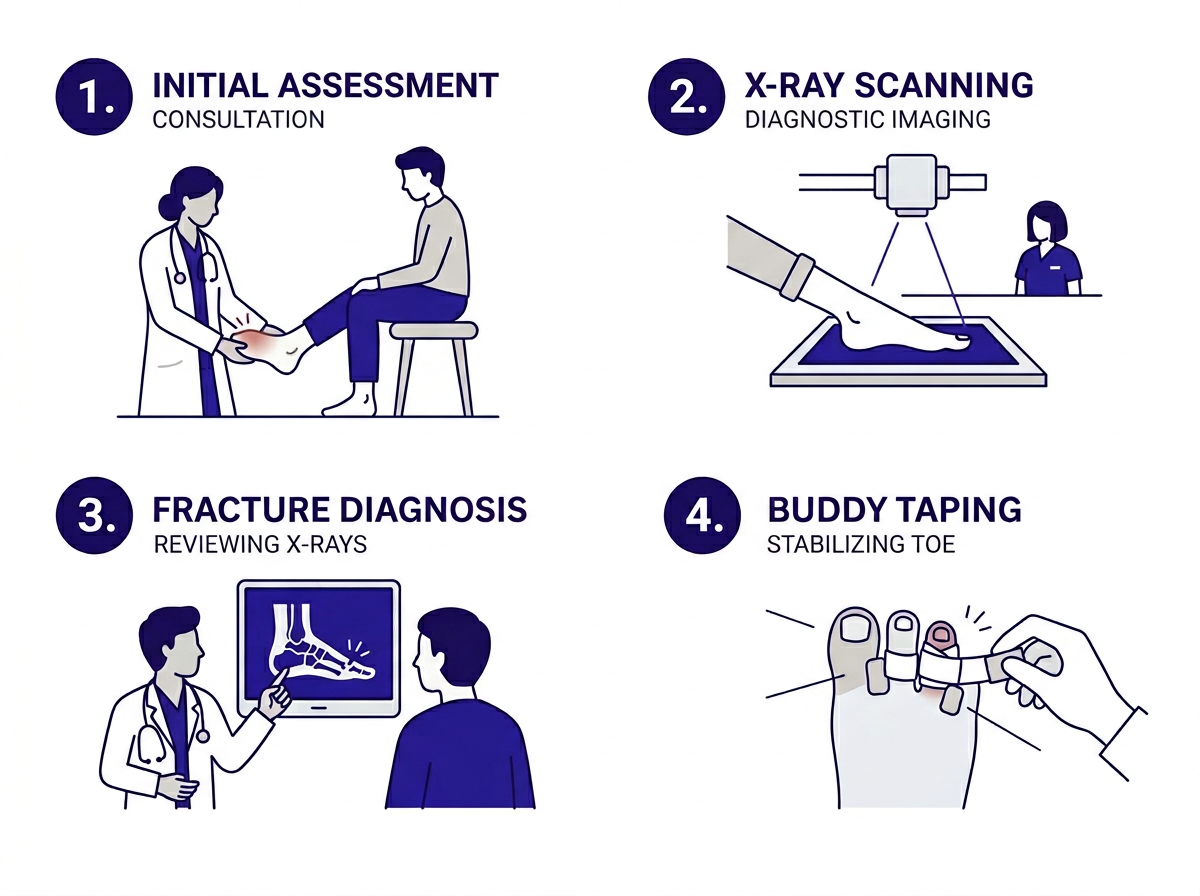 1. INITIAL ASSESSMENT
CONSULTATION

2. X-RAY SCANNING
DIAGNOSTIC IMAGING

3. FRACTURE DIAGNOSIS
REVIEWING X-RAYS

4. BUDDY TAPING
STABILIZING TOE