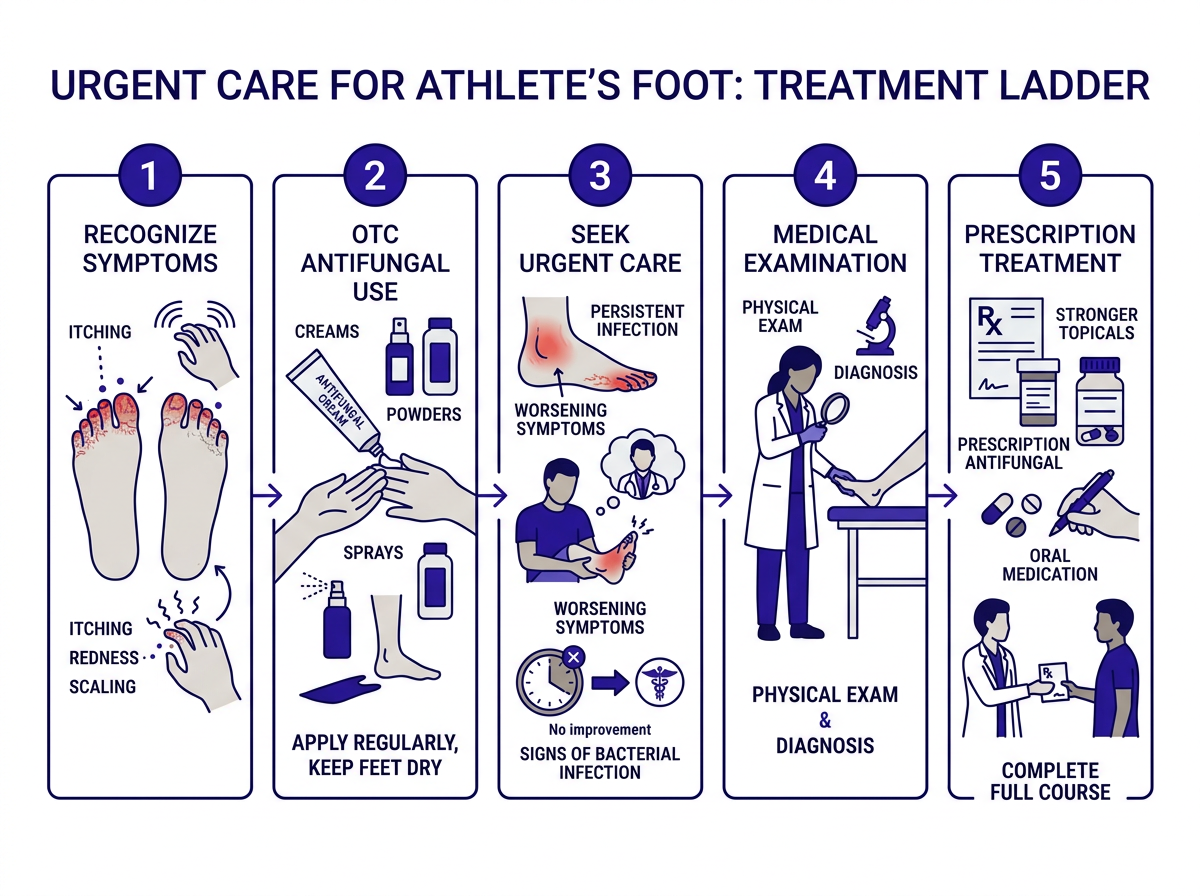 URGENT CARE FOR ATHLETE'S FOOT: TREATMENT LADDER

1

RECOGNIZE SYMPTOMS

ITCHING

ITCHING

REDNESS

SCALING

2

OTC ANTIFUNGAL USE

CREAMS

ANTIFUNGAL CREAM

POWDERS

SPRAYS

APPLY REGULARLY, KEEP FEET DRY

3

SEEK URGENT CARE

PERSISTENT INFECTION

WORSENING SYMPTOMS

WORSENING SYMPTOMS

No improvement

SIGNS OF BACTERIAL INFECTION

4

MEDICAL EXAMINATION

PHYSICAL EXAM

DIAGNOSIS

PHYSICAL EXAM & DIAGNOSIS

5

PRESCRIPTION TREATMENT

Rx

STRONGER TOPICALS

PRESCRIPTION ANTIFUNGAL

ORAL MEDICATION

Rx

COMPLETE FULL COURSE