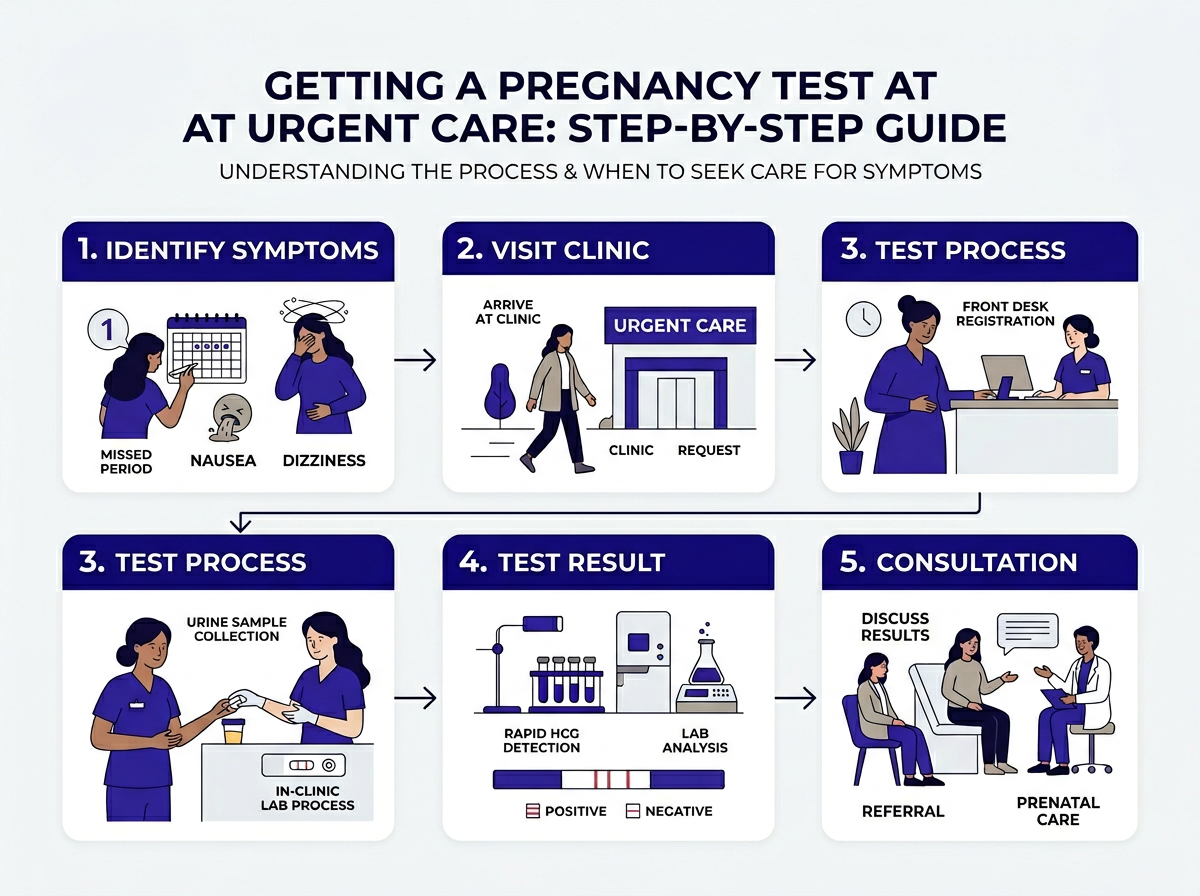 GETTING A PREGNANCY TEST AT AT URGENT CARE: STEP-BY-STEP GUIDE

UNDERSTANDING THE PROCESS & WHEN TO SEEK CARE FOR SYMPTOMS

1. IDENTIFY SYMPTOMS

1

MISSED PERIOD

NAUSEA

DIZZINESS

2. VISIT CLINIC

ARRIVE AT CLINIC

URGENT CARE

CLINIC

REQUEST

3. TEST PROCESS

FRONT DESK REGISTRATION

3. TEST PROCESS

URINE SAMPLE COLLECTION

IN-CLINIC LAB PROCESS

4. TEST RESULT

RAPID HCG DETECTION

LAB ANALYSIS

POSITIVE

NECATIVE

5. CONSULTATION

DISCUSS RESULTS

REFERRAL

PRENATAL CARE