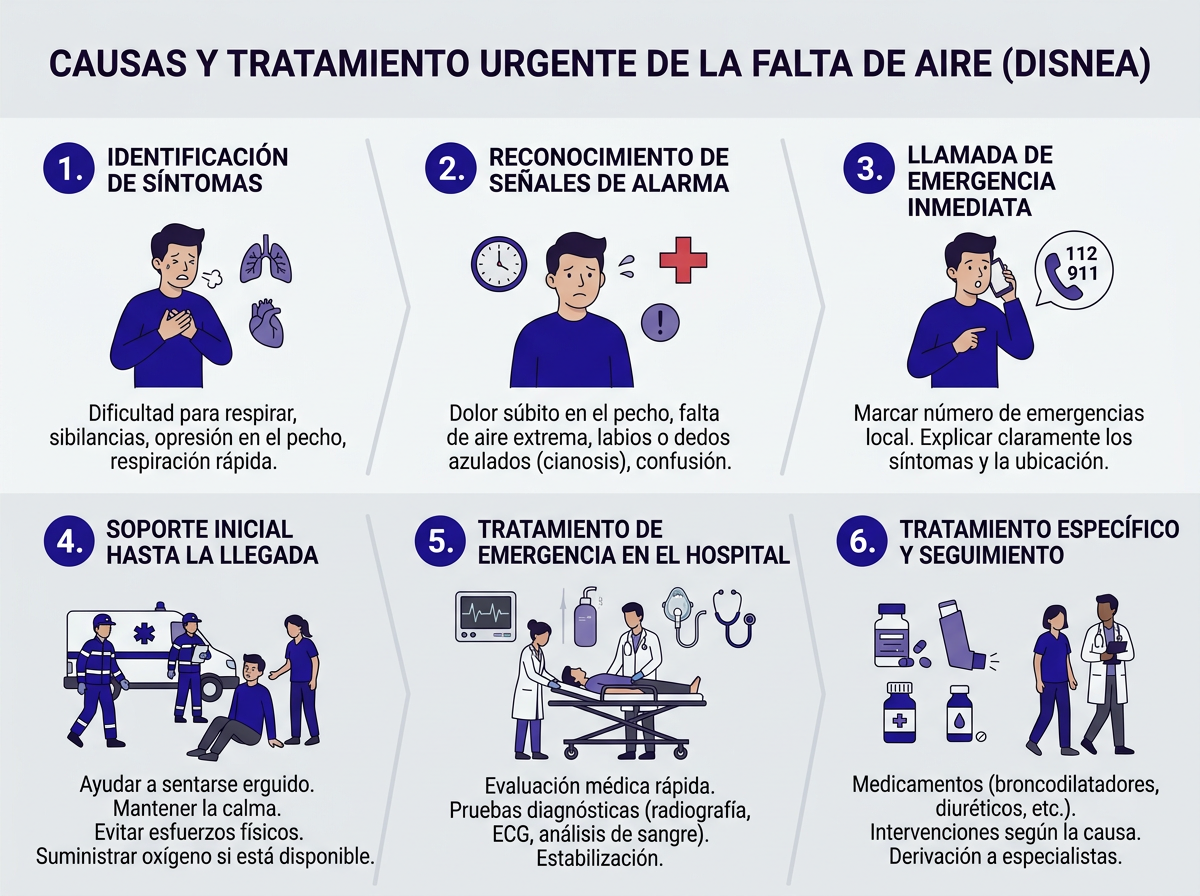 CAUSAS Y TRATAMIENTO URGENTE DE LA FALTA DE AIRE (DISNEA)

1. IDENTIFICACIÓN DE SÍNTOMAS

Dificultad para respirar, sibilancias, opresión en el pecho, respiración rápida.

2. RECONOCIMIENTO DE SEÑALES DE ALARMA

Dolor súbito en el pecho, falta de aire extrema, labios o dedos azulados (cianosis), confusión.

3. LLAMADA DE EMERGENCIA INMEDIATA

112
911

Marcar número de emergencias local. Explicar claramente los síntomas y la ubicación.

4. SOPORTE INICIAL HASTA LA LLEGADA

Ayudar a sentarse erguido.
Mantener la calma.
Evitar esfuerzos físicos.
Suministrar oxígeno si está disponible.

5. TRATAMIENTO DE EMERGENCIA EN EL HOSPITAL

Evaluación médica rápida.
Pruebas diagnósticas (radiografía, ECG, análisis de sangre).
Estabilización.

6. TRATAMIENTO ESPECÍFICO Y SEGUIMIENTO

Medicamentos (broncodilatadores, diuréticos, etc.).
Intervenciones según la causa.
Derivación a especialistas.