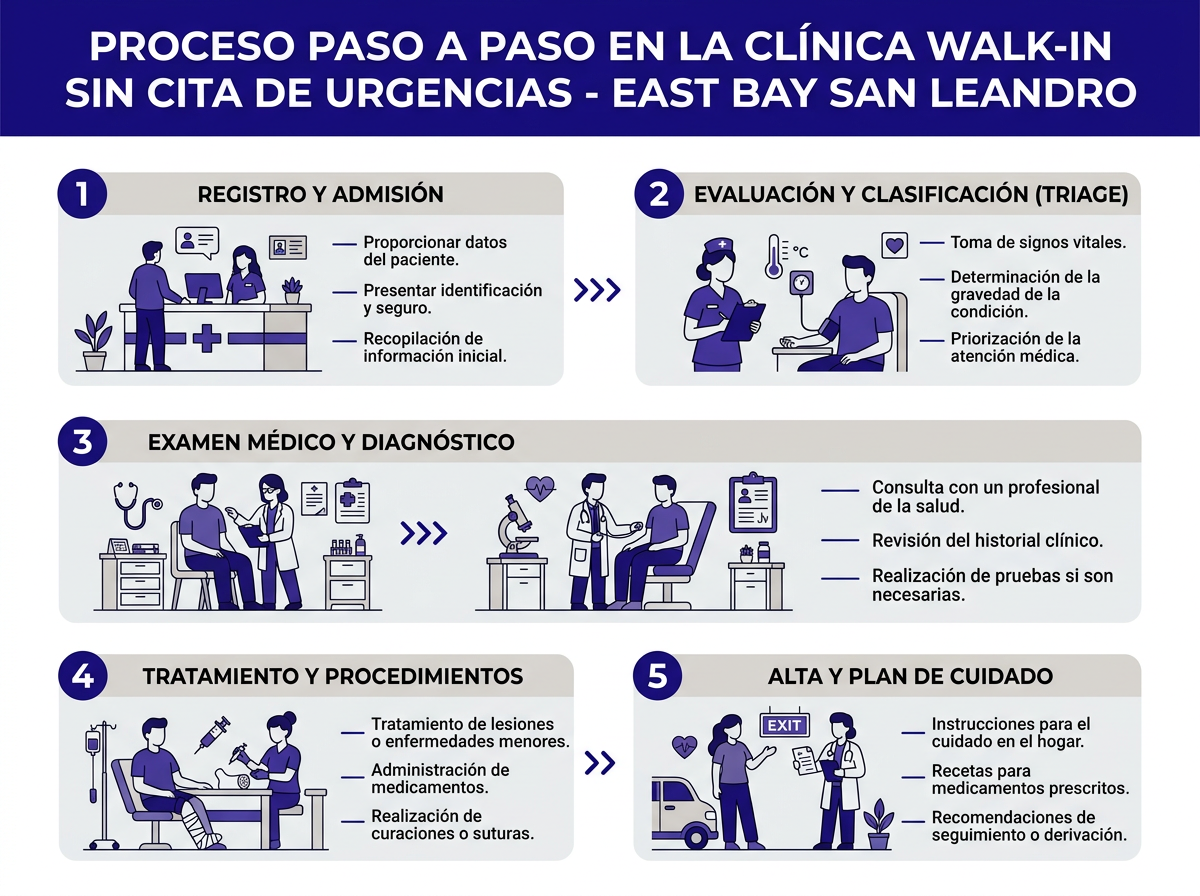 PROCESO PASO A PASO EN LA CLÍNICA WALK-IN SIN CITA DE URGENCIAS - EAST BAY SAN LEANDRO

1 REGISTRO Y ADMISIÓN

Proporcionar datos del paciente.

Presentar identificación y seguro.

Recopilación de información inicial.

2 EVALUACIÓN Y CLASIFICACIÓN (TRIAGE)

°C

Toma de signos vitales.

Determinación de la gravedad de la condición.

Priorización de la atención médica.

3 EXAMEN MÉDICO Y DIAGNÓSTICO

Consulta con un profesional de la salud.

Revisión del historial clínico.

Realización de pruebas si son necesarias.

4 TRATAMIENTO Y PROCEDIMIENTOS

Tratamiento de lesiones o enfermedades menores.

Administración de medicamentos.

Realización de curaciones o suturas.

5 ALTA Y PLAN DE CUIDADO

EXIT

Instrucciones para el cuidado en el hogar.

Recetas para medicamentos prescritos.

Recomendaciones de seguimiento o derivación.