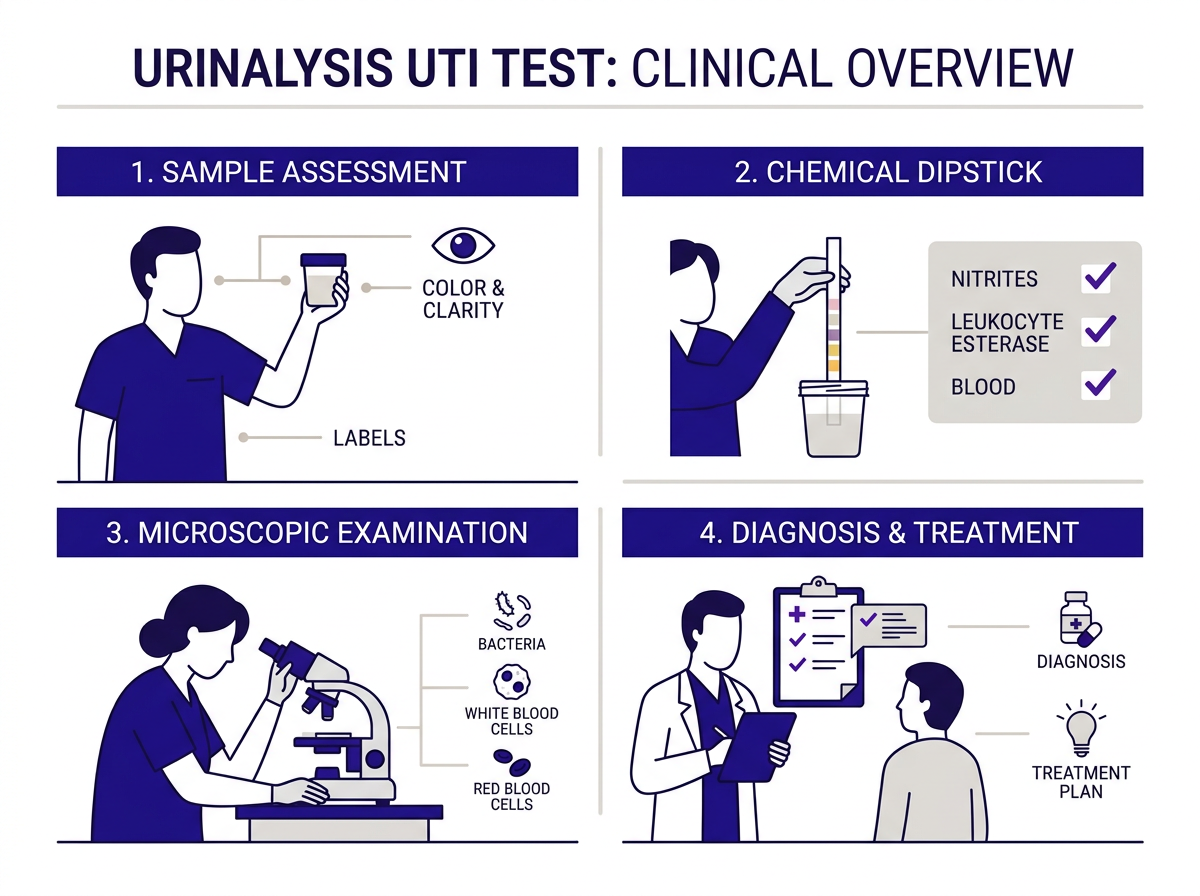 URINALYSIS UTI TEST: CLINICAL OVERVIEW

1. SAMPLE ASSESSMENT

COLOR & CLARITY

LABELS

2. CHEMICAL DIPSTICK

NITRITES

LEUKOCYTE ESTERASE

BLOOD

3. MICROSCOPIC EXAMINATION

BACTERIA

WHITE BLOOD CELLS

RED BLOOD CELLS

4. DIAGNOSIS & TREATMENT

DIAGNOSIS

TREATMENT PLAN