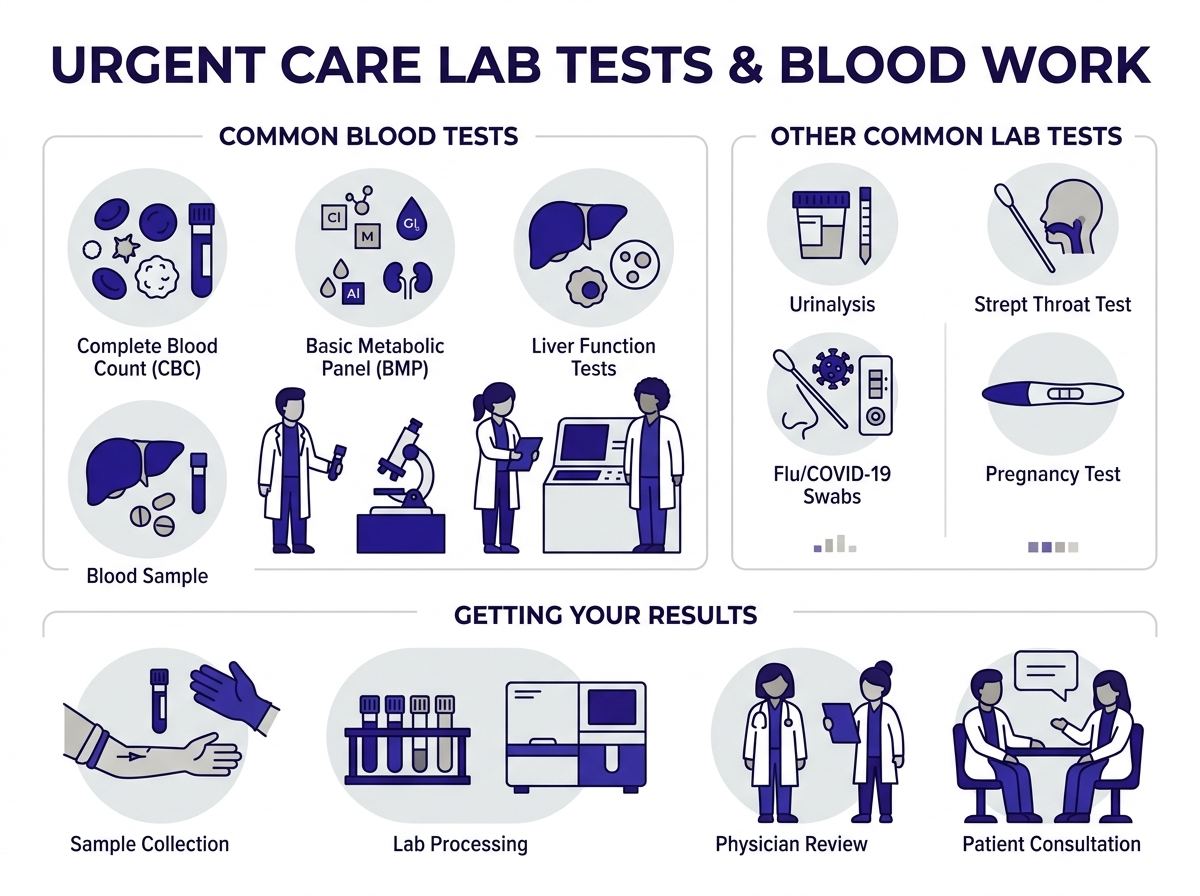 URGENT CARE LAB TESTS & BLOOD WORK

COMMON BLOOD TESTS

Cl

M

Gl

Al

Complete Blood Count (CBC)

Basic Metabolic Panel (BMP)

Liver Function Tests

Blood Sample

OTHER COMMON LAB TESTS

Urinalysis

Strept Throat Test

Flu/COVID-19 Swabs

Pregnancy Test

GETTING YOUR RESULTS

Sample Collection

Lab Processing

Physician Review

Patient Consultation