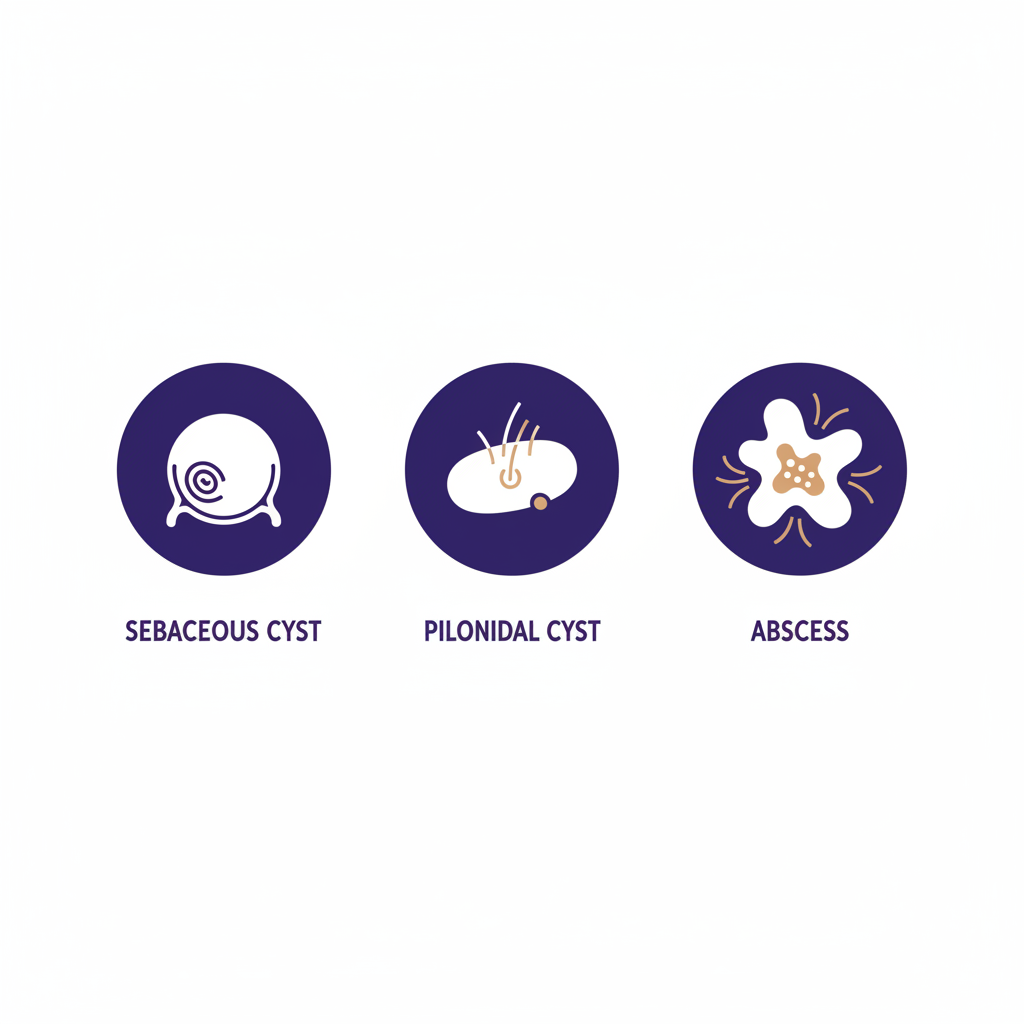 SEBACEOUS CYST

PILONIDAL CYST

ABSCESS