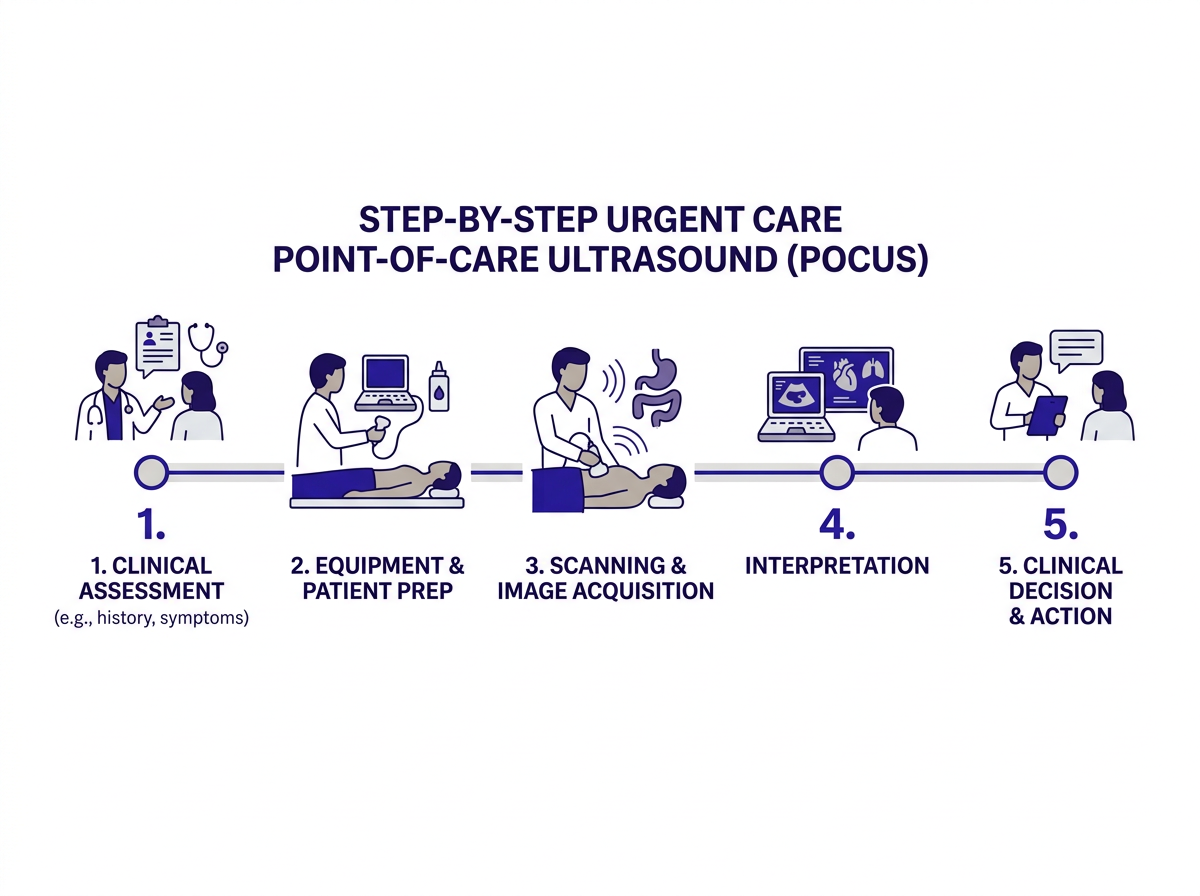 STEP-BY-STEP URGENT CARE POINT-OF-CARE ULTRASOUND (POCUS)

1.

1. CLINICAL ASSESSMENT
(e.g., history, symptoms)

2. EQUIPMENT & PATIENT PREP

3. SCANNING & IMAGE ACQUISITION

4.

INTERPRETATION

5.

5. CLINICAL DECISION & ACTION