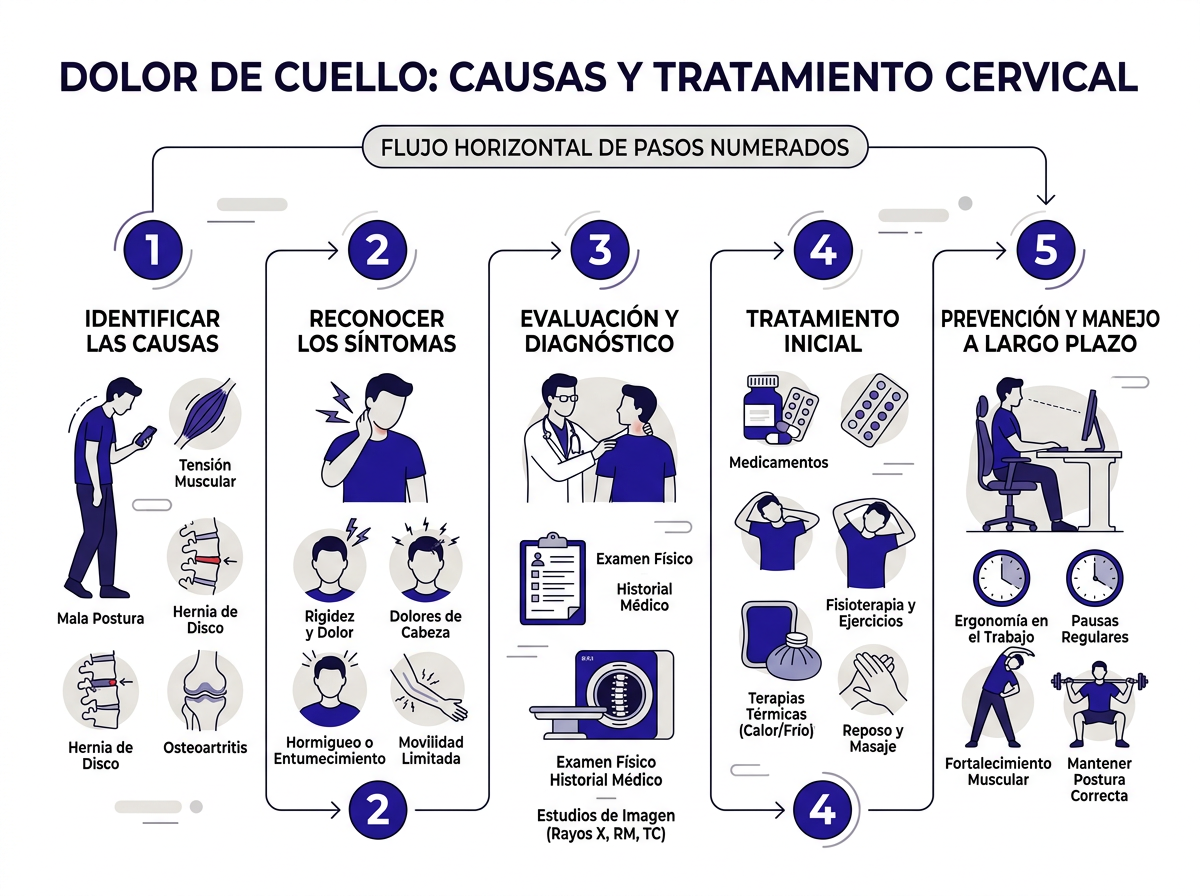 DOLOR DE CUELLO: CAUSAS Y TRATAMIENTO CERVICAL

FLUJO HORIZONTAL DE PASOS NUMERADOS

1

IDENTIFICAR LAS CAUSAS

Tensión Muscular

Mala Postura

Hernia de Disco

Hernia de Disco

Osteoartritis

2

RECONOCER LOS SÍNTOMAS

Rigidez y Dolor

Dolores de Cabeza

Hormigueo o Entumecimiento

Movilidad Limitada

2

3

EVALUACIÓN Y DIAGNÓSTICO

Examen Físico

Historial Médico

Examen Físico
Historial Médico

Estudios de Imagen (Rayos X, RM, TC)

4

TRATAMIENTO INICIAL

Medicamentos

Fisioterapia y Ejercicios

Terapias Térmicas (Calor/Frío)

Reposo y Masaje

4

5

PREVENCIÓN Y MANEJO A LARGO PLAZO

Ergonomía en el Trabajo

Pausas Regulares

Fortalecimiento Muscular

Mantener Postura Correcta