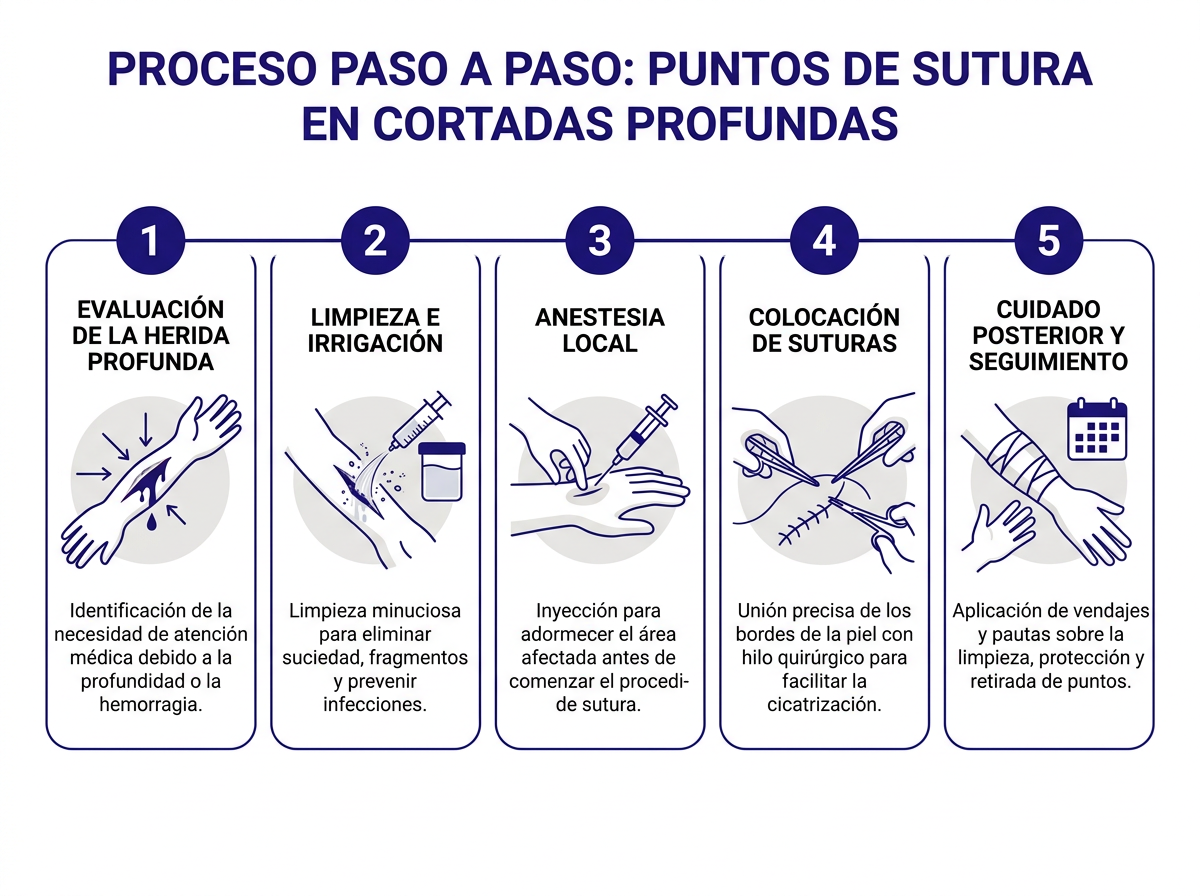 PROCESO PASO A PASO: PUNTOS DE SUTURA EN CORTADAS PROFUNDAS

1

EVALUACIÓN DE LA HERIDA PROFUNDA

Identificación de la necesidad de atención médica debido a la profundidad o la hemorragia.

2

LIMPIEZA E IRRIGACIÓN

Limpieza minuciosa para eliminar suciedad, fragmentos y prevenir infecciones.

3

ANESTESIA LOCAL

Inyección para adormecer el área afectada antes de comenzar el procedi- de sutura.

4

COLOCACIÓN DE SUTURAS

Unión precisa de los bordes de la piel con hilo quirúrgico para facilitar la cicatrización.

5

CUIDADO POSTERIOR Y SEGUIMIENTO

Aplicación de vendajes y pautas sobre la limpieza, protección y retirada de puntos.