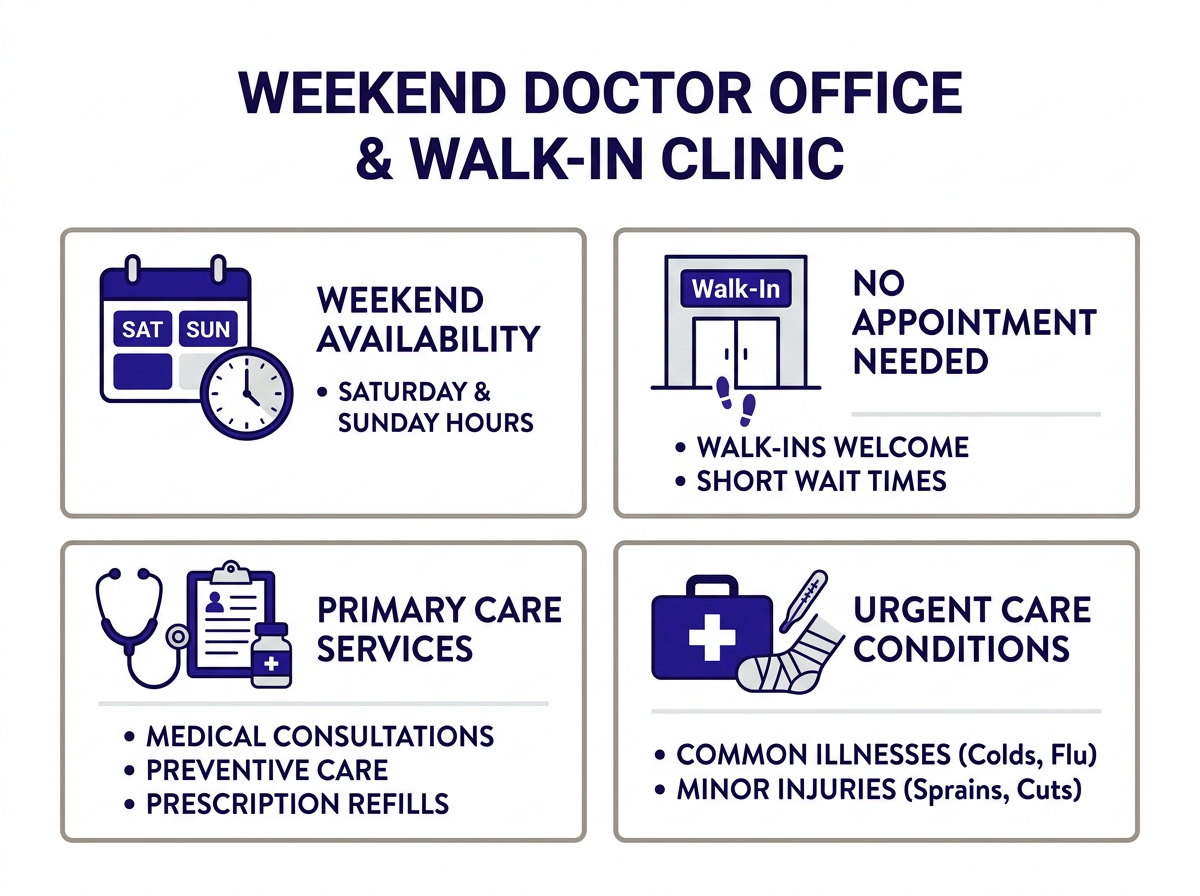 WEEKEND DOCTOR OFFICE & WALK-IN CLINIC

SAT SUN

WEEKEND AVAILABILITY

• SATURDAY & SUNDAY HOURS

Walk-In

NO APPOINTMENT NEEDED

• WALK-INS WELCOME
• SHORT WAIT TIMES

PRIMARY CARE SERVICES

• MEDICAL CONSULTATIONS
• PREVENTIVE CARE
• PRESCRIPTION REFILLS

URGENT CARE CONDITIONS

• COMMON ILLNESSES (Colds, Flu)
• MINOR INJURIES (Sprains, Cuts)