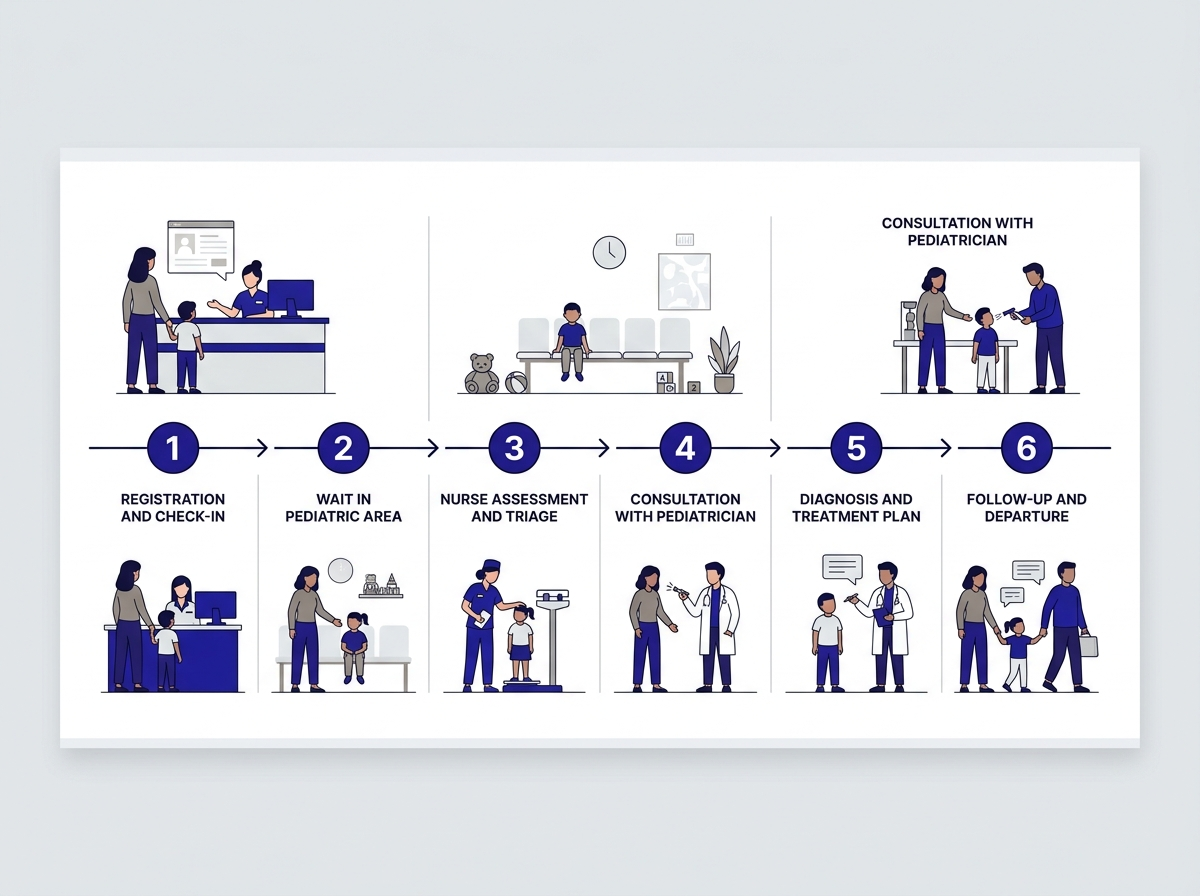 CONSULTATION WITH PEDIATRICIAN

1

REGISTRATION AND CHECK-IN

2

WAIT IN PEDIATRIC AREA

3

NURSE ASSESSMENT AND TRIAGE

4

CONSULTATION WITH PEDIATRICIAN

5

DIAGNOSIS AND TREATMENT PLAN

6

FOLLOW-UP AND DEPARTURE