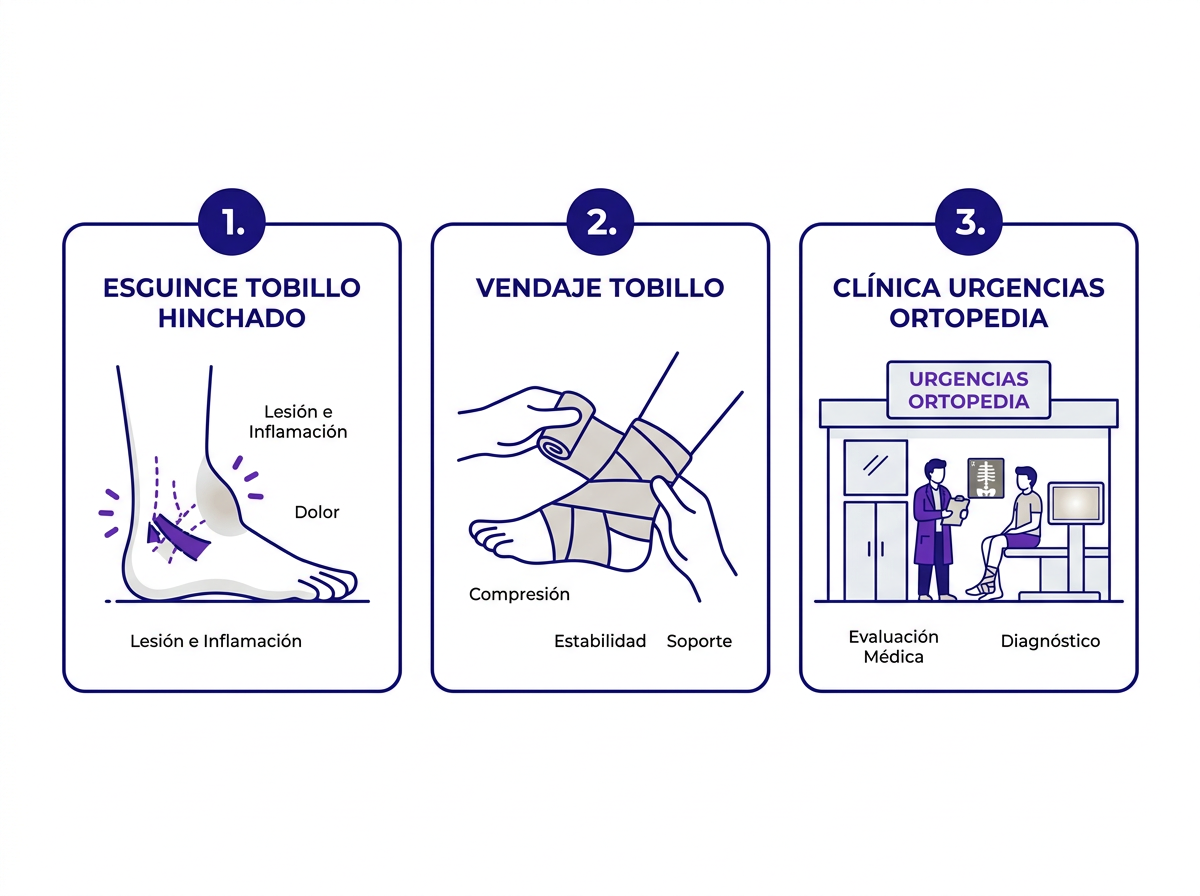 1.

ESGUINCE TOBILLO HINCHADO

Lesión e Inflamación

Dolor

Lesión e Inflamación

2.

VENDAJE TOBILLO

Compresión

Estabilidad

Soporte

3.

CLÍNICA URGENCIAS ORTOPEDIA

URGENCIAS ORTOPEDIA

Evaluación Médica

Diagnóstico