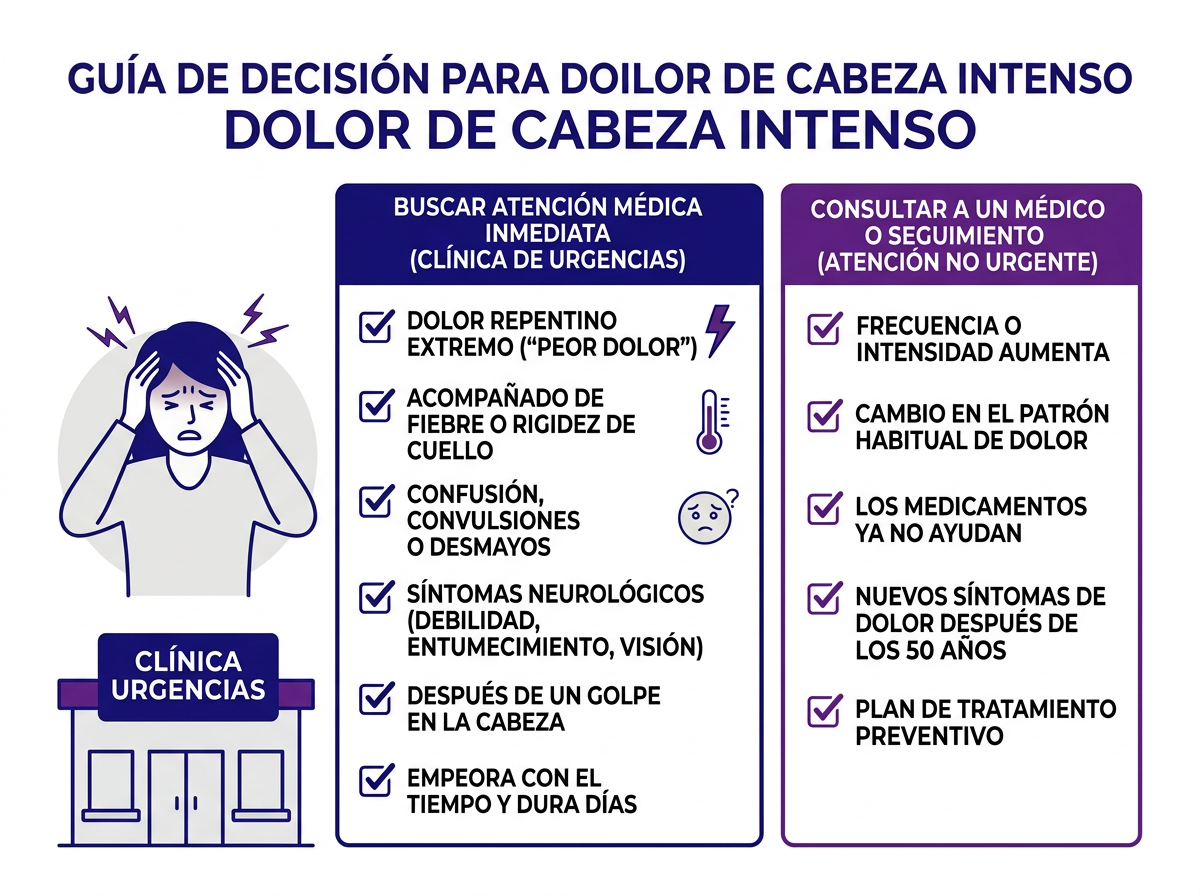 GUÍA DE DECISIÓN PARA DOILOR DE CABEZA INTENSO
DOLOR DE CABEZA INTENSO

CLÍNICA URGENCIAS

BUSCAR ATENCIÓN MÉDICA INMEDIATA (CLÍNICA DE URGENCIAS)

DOLOR REPENTINO EXTREMO ("PEOR DOLOR")

ACOMPAÑADO DE FIEBRE O RIGIDEZ DE CUELLO

CONFUSIÓN, CONVULSIONES O DESMAYOS

SÍNTOMAS NEUROLÓGICOS (DEBILIDAD, ENTUMECIMIENTO, VISIÓN)

DESPUÉS DE UN GOLPE EN LA CABEZA

EMPEORA CON EL TIEMPO Y DURA DÍAS

CONSULTAR A UN MÉDICO O SEGUIMIENTO (ATENCIÓN NO URGENTE)

FRECUENCIA O INTENSIDAD AUMENTA

CAMBIO EN EL PATRÓN HABITUAL DE DOLOR

LOS MEDICAMENTOS YA NO AYUDAN

NUEVOS SÍNTOMAS DE DOLOR DESPUÉS DE LOS 50 AÑOS

PLAN DE TRATAMIENTO PREVENTIVO