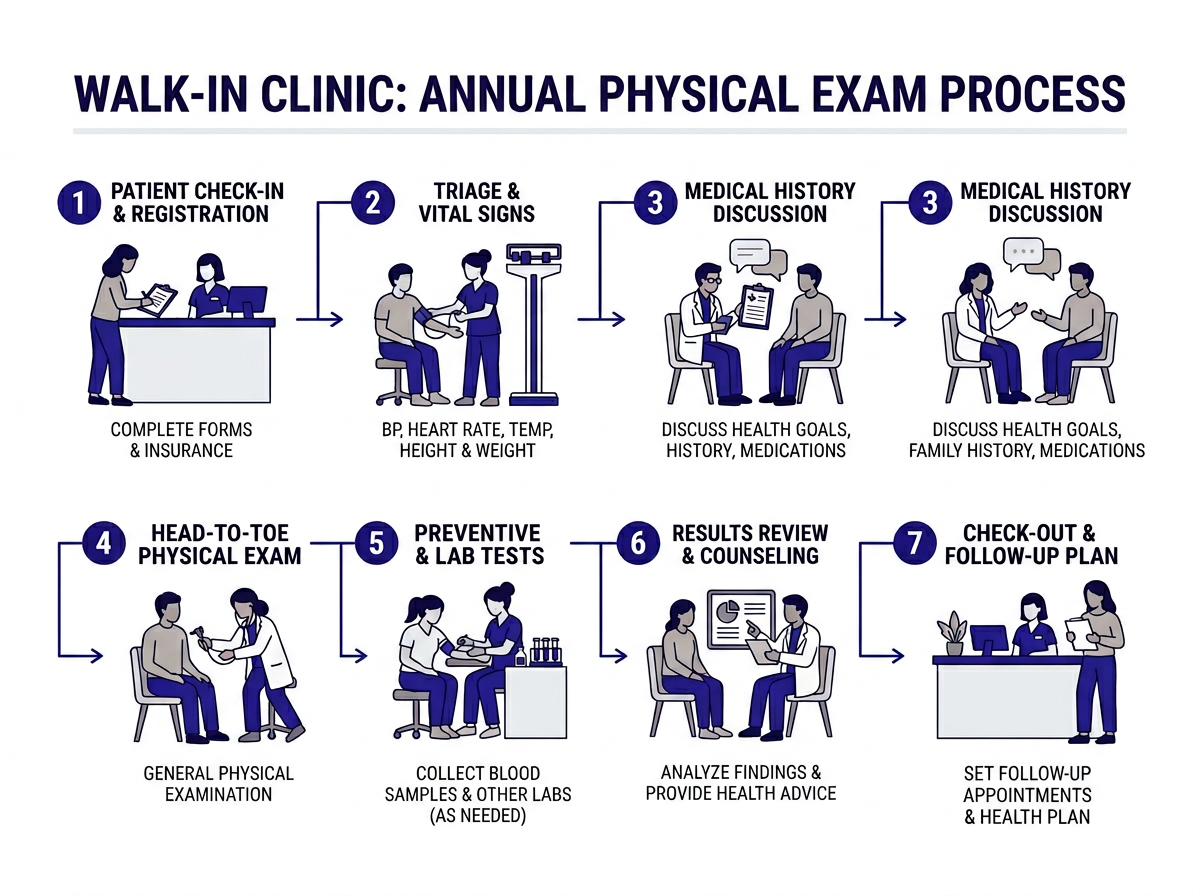 WALK-IN CLINIC: ANNUAL PHYSICAL EXAM PROCESS

1 PATIENT CHECK-IN & REGISTRATION

COMPLETE FORMS & INSURANCE

2 TRIAGE & VITAL SIGNS

BP, HEART RATE, TEMP, HEIGHT & WEIGHT

3 MEDICAL HISTORY DISCUSSION

DISCUSS HEALTH GOALS, HISTORY, MEDICATIONS

3 MEDICAL HISTORY DISCUSSION

DISCUSS HEALTH GOALS, FAMILY HISTORY, MEDICATIONS

4 HEAD-TO-TOE PHYSICAL EXAM

GENERAL PHYSICAL EXAMINATION

5 PREVENTIVE & LAB TESTS

COLLECT BLOOD SAMPLES & OTHER LABS (AS NEEDED)

6 RESULTS REVIEW & COUNSELING

ANALYZE FINDINGS & PROVIDE HEALTH ADVICE

7 CHECK-OUT & FOLLOW-UP PLAN

SET FOLLOW-UP APPOINTMENTS & HEALTH PLAN