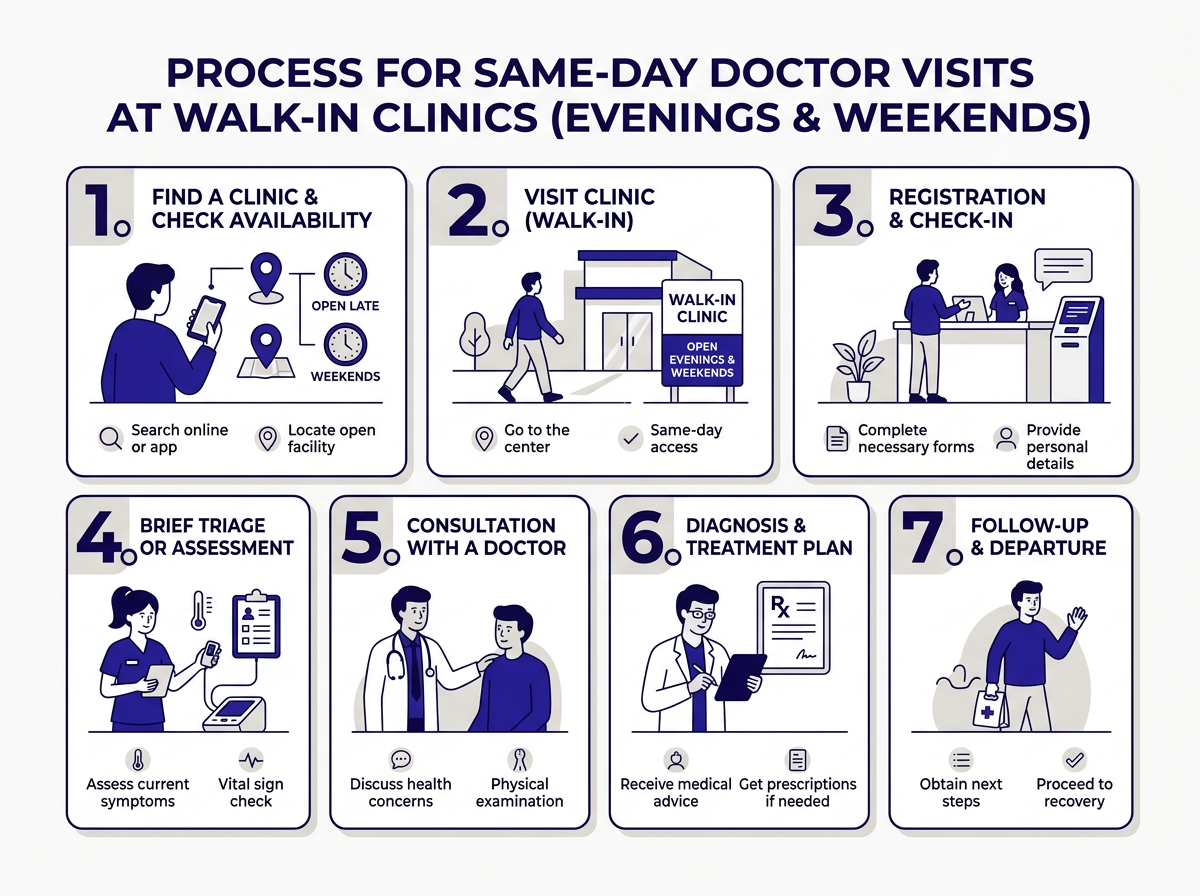 PROCESS FOR SAME-DAY DOCTOR VISITS AT WALK-IN CLINICS (EVENINGS & WEEKENDS)

1. FIND A CLINIC & CHECK AVAILABILITY

OPEN LATE

WEEKENDS

Search online or app

Locate open facility

2. VISIT CLINIC (WALK-IN)

WALK-IN CLINIC

OPEN EVENINGS & WEEKENDS

Go to the center

Same-day access

3. REGISTRATION & CHECK-IN

Complete necessary forms

Provide personal details

4. BRIEF TRIAGE OR ASSESSMENT

Assess current symptoms

Vital sign check

5. CONSULTATION WITH A DOCTOR

Discuss health concerns

Physical examination

6. DIAGNOSIS & TREATMENT PLAN

Rx

Receive medical advice

Get prescriptions if needed

7. FOLLOW-UP & DEPARTURE

Obtain next steps

Proceed to recovery