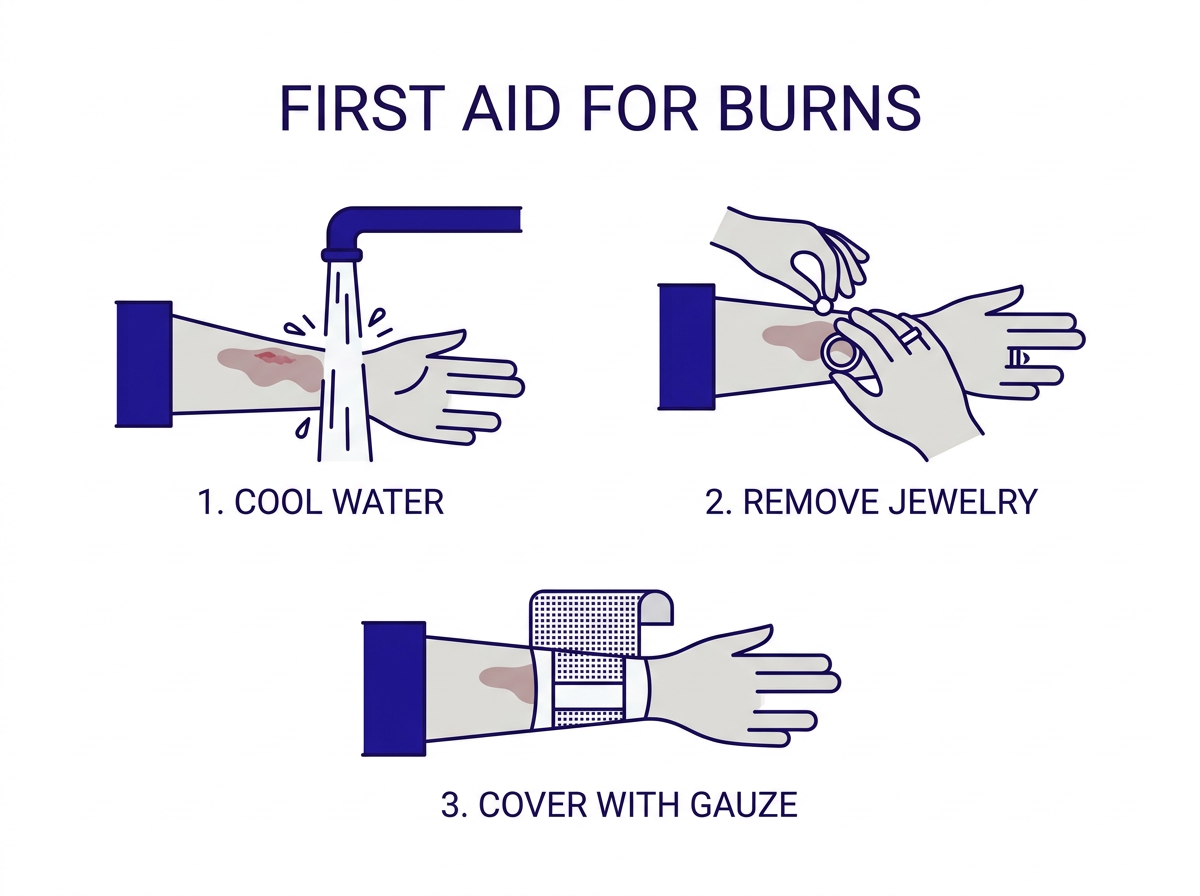 FIRST AID FOR BURNS

1. COOL WATER

2. REMOVE JEWELRY

3. COVER WITH GAUZE