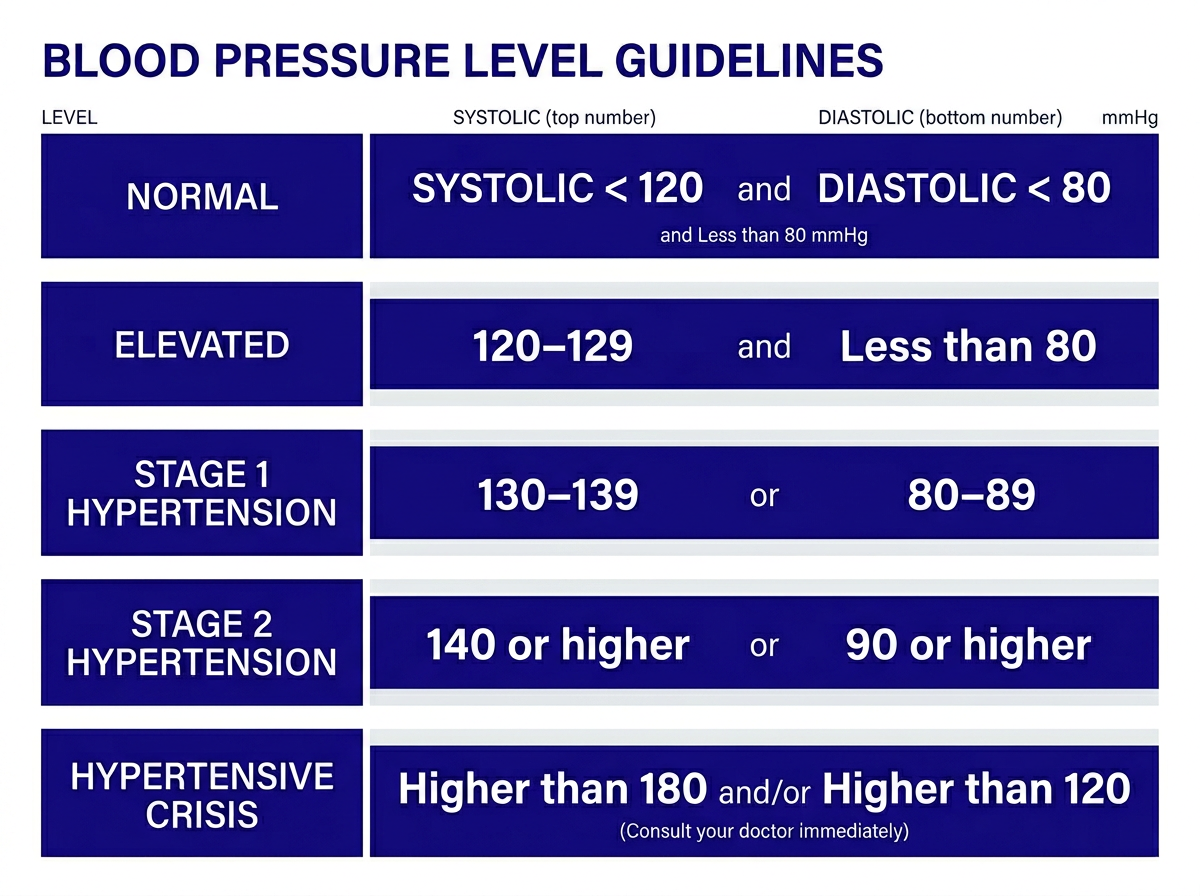 BLOOD PRESSURE LEVEL GUIDELINES

| LEVEL | SYSTOLIC (top number) | | DIASTOLIC (bottom number) mmHg |
|---|---|---|---|
| NORMAL | SYSTOLIC < 120 | and | DIASTOLIC < 80 |
| | and Less than 80 mmHg | | |
| ELEVATED | 120–129 | and | Less than 80 |
| STAGE 1 HYPERTENSION | 130–139 | or | 80–89 |
| STAGE 2 HYPERTENSION | 140 or higher | or | 90 or higher |
| HYPERTENSIVE CRISIS | Higher than 180 | and/or | Higher than 120 |
| | (Consult your doctor immediately) | | |