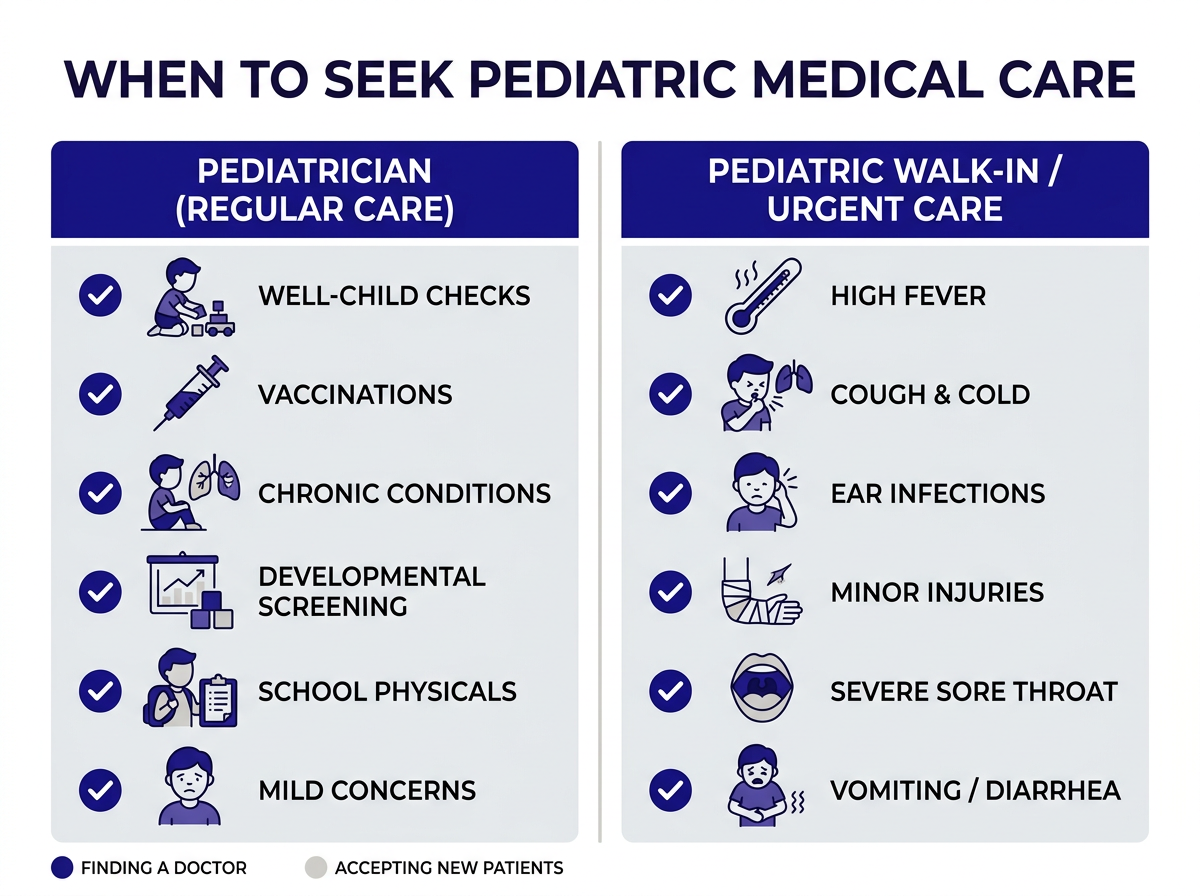 WHEN TO SEEK PEDIATRIC MEDICAL CARE

PEDIATRICIAN (REGULAR CARE)

WELL-CHILD CHECKS

VACCINATIONS

CHRONIC CONDITIONS

DEVELOPMENTAL SCREENING

SCHOOL PHYSICALS

MILD CONCERNS

PEDIATRIC WALK-IN / URGENT CARE

HIGH FEVER

COUGH & COLD

EAR INFECTIONS

MINOR INJURIES

SEVERE SORE THROAT

VOMITING / DIARRHEA

FINDING A DOCTOR

ACCEPTING NEW PATIENTS