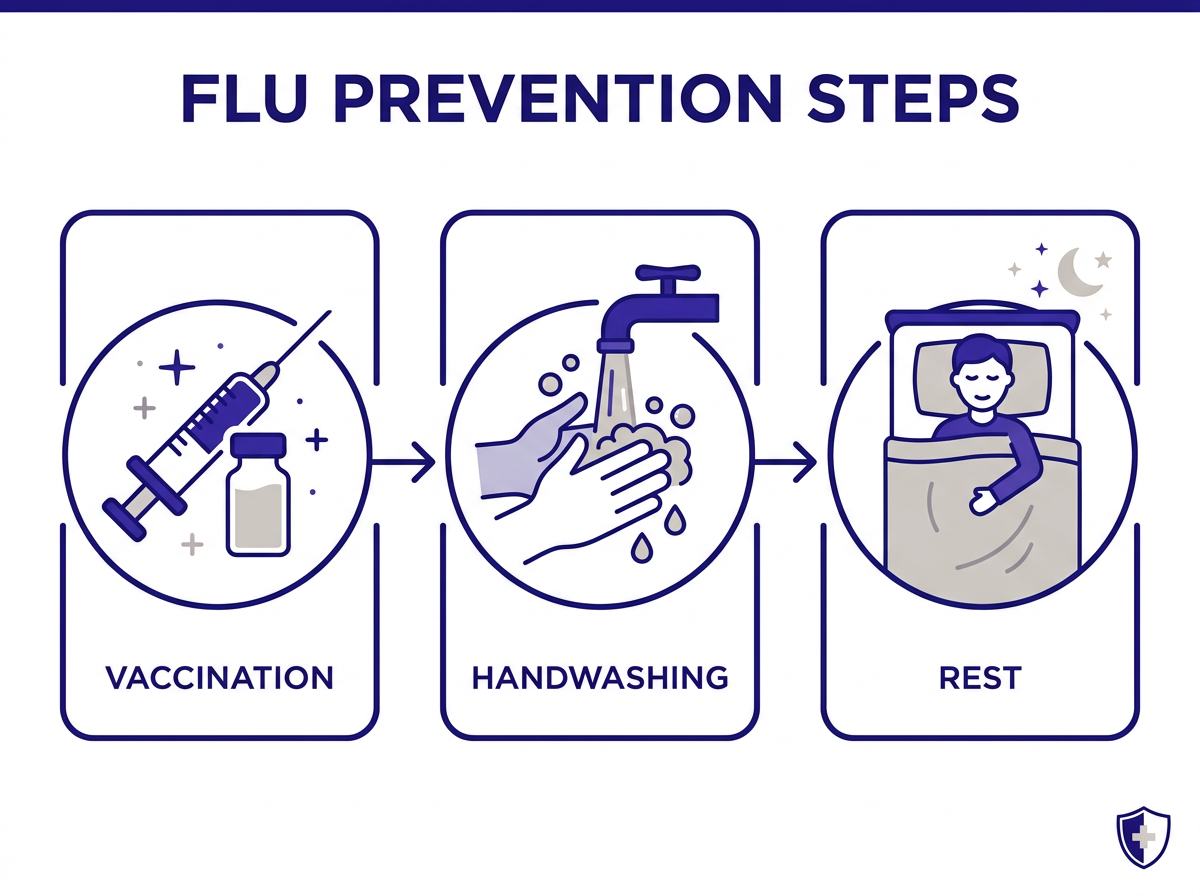 FLU PREVENTION STEPS

VACCINATION

HANDWASHING

REST