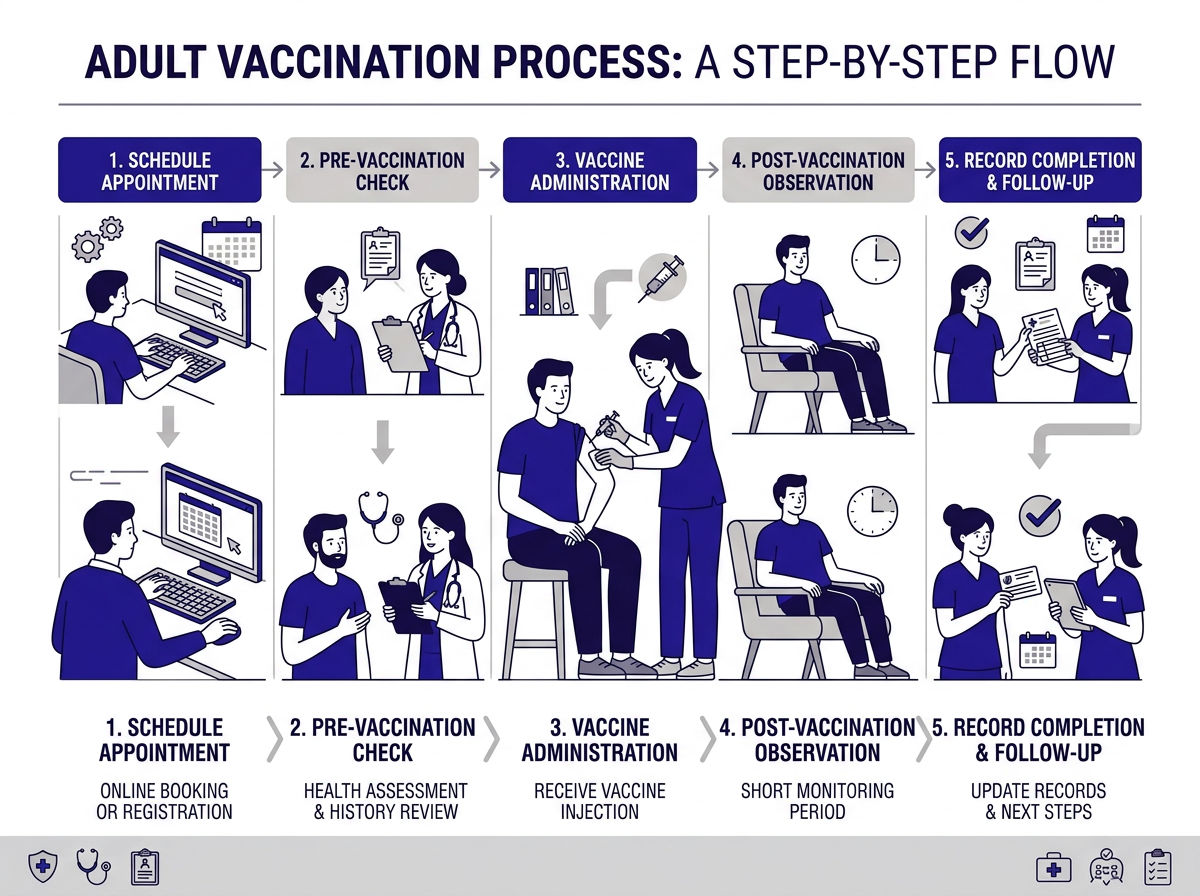 ADULT VACCINATION PROCESS: A STEP-BY-STEP FLOW

1. SCHEDULE APPOINTMENT

2. PRE-VACCINATION CHECK

3. VACCINE ADMINISTRATION

4. POST-VACCINATION OBSERVATION

5. RECORD COMPLETION & FOLLOW-UP

1. SCHEDULE APPOINTMENT

ONLINE BOOKING OR REGISTRATION

2. PRE-VACCINATION CHECK

HEALTH ASSESSMENT & HISTORY REVIEW

3. VACCINE ADMINISTRATION

RECEIVE VACCINE INJECTION

4. POST-VACCINATION OBSERVATION

SHORT MONITORING PERIOD

5. RECORD COMPLETION & FOLLOW-UP

UPDATE RECORDS & NEXT STEPS