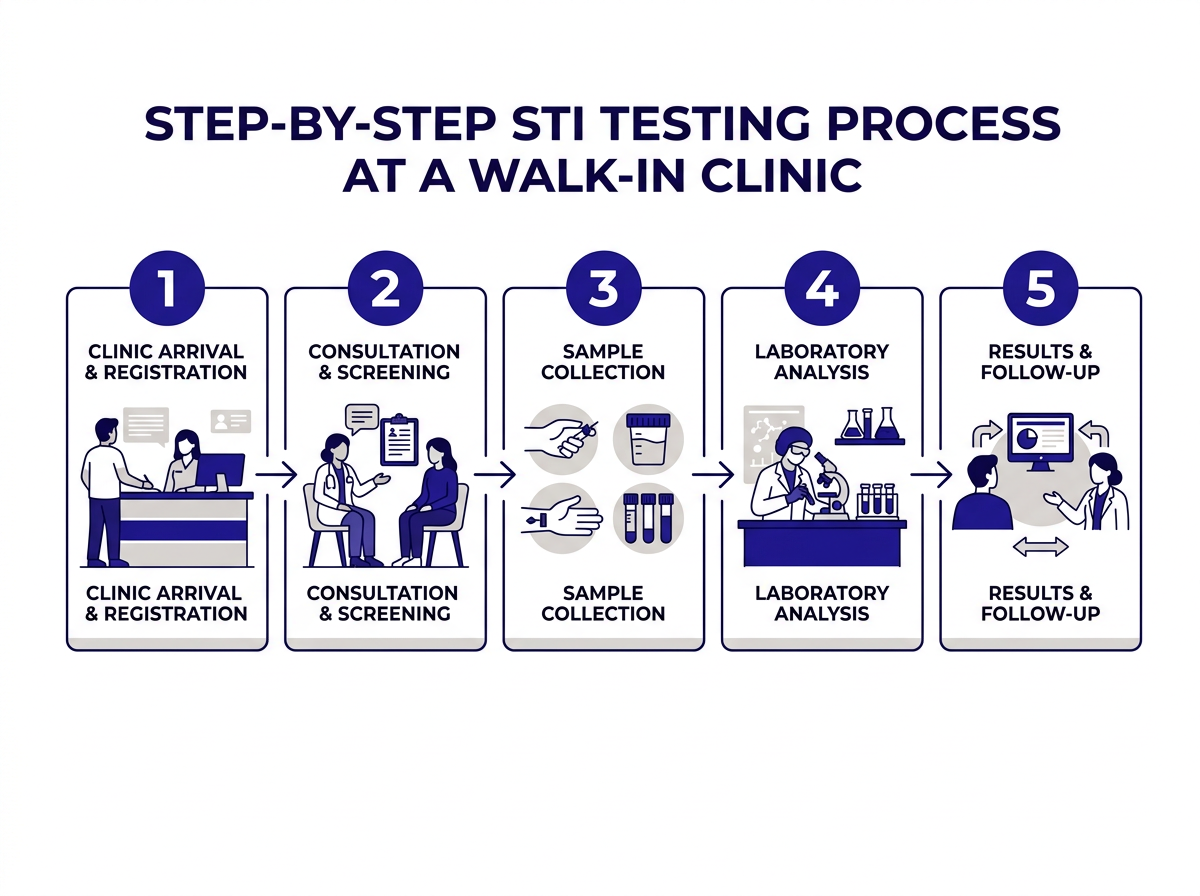 STEP-BY-STEP STI TESTING PROCESS AT A WALK-IN CLINIC

1

CLINIC ARRIVAL & REGISTRATION

CLINIC ARRIVAL & REGISTRATION

2

CONSULTATION & SCREENING

CONSULTATION & SCREENING

3

SAMPLE COLLECTION

SAMPLE COLLECTION

4

LABORATORY ANALYSIS

LABORATORY ANALYSIS

5

RESULTS & FOLLOW-UP

RESULTS & FOLLOW-UP