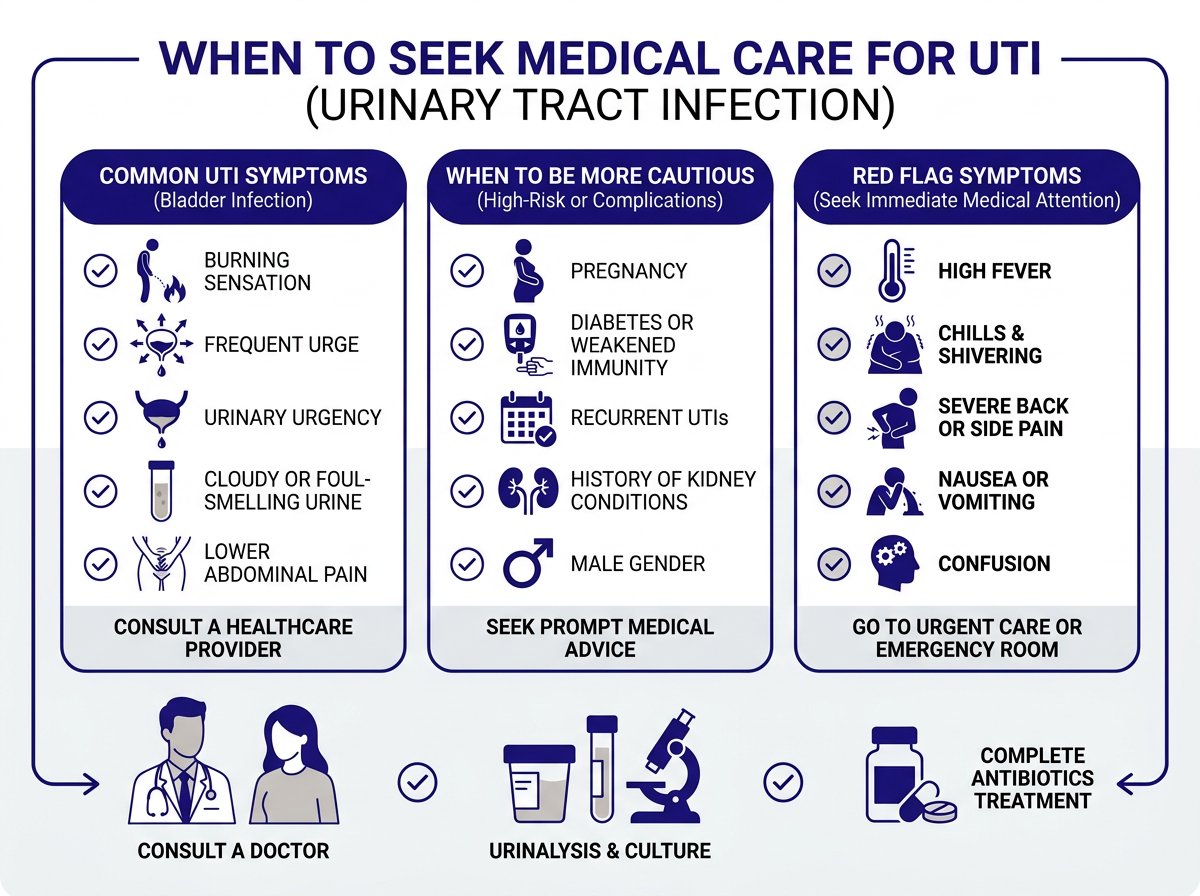 WHEN TO SEEK MEDICAL CARE FOR UTI
(URINARY TRACT INFECTION)

COMMON UTI SYMPTOMS
(Bladder Infection)

BURNING SENSATION

FREQUENT URGE

URINARY URGENCY

CLOUDY OR FOUL-SMELLING URINE

LOWER ABDOMINAL PAIN

CONSULT A HEALTHCARE PROVIDER

WHEN TO BE MORE CAUTIOUS
(High-Risk or Complications)

PREGNANCY

DIABETES OR WEAKENED IMMUNITY

RECURRENT UTIs

HISTORY OF KIDNEY CONDITIONS

MALE GENDER

SEEK PROMPT MEDICAL ADVICE

RED FLAG SYMPTOMS
(Seek Immediate Medical Attention)

HIGH FEVER

CHILLS & SHIVERING

SEVERE BACK OR SIDE PAIN

NAUSEA OR VOMITING

CONFUSION

GO TO URGENT CARE OR EMERGENCY ROOM

CONSULT A DOCTOR

URINALYSIS & CULTURE

COMPLETE ANTIBIOTICS TREATMENT