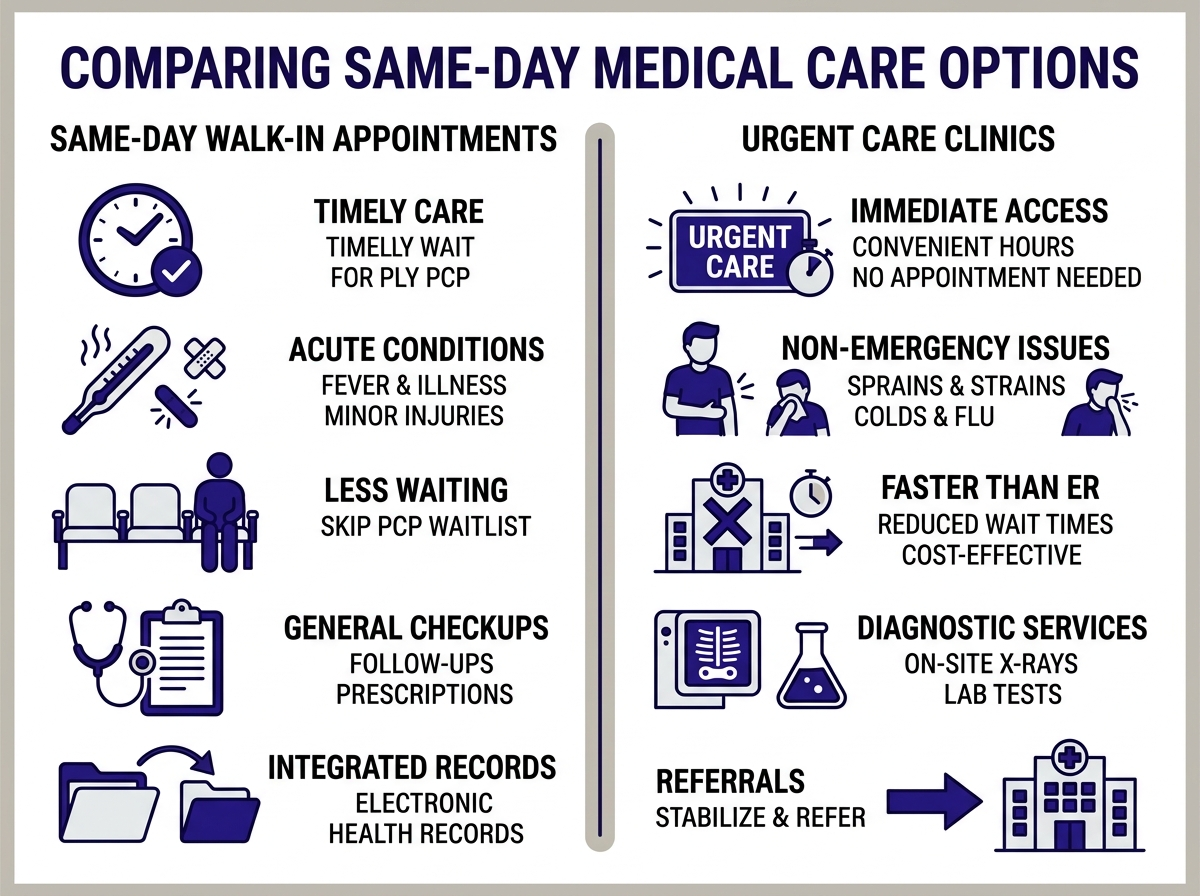 COMPARING SAME-DAY MEDICAL CARE OPTIONS

SAME-DAY WALK-IN APPOINTMENTS

TIMELY CARE
TIMELLY WAIT FOR PLY PCP

ACUTE CONDITIONS
FEVER & ILLNESS
MINOR INJURIES

LESS WAITING
SKIP PCP WAITLIST

GENERAL CHECKUPS
FOLLOW-UPS
PRESCRIPTIONS

INTEGRATED RECORDS
ELECTRONIC HEALTH RECORDS

URGENT CARE CLINICS

URGENT CARE

IMMEDIATE ACCESS
CONVENIENT HOURS
NO APPOINTMENT NEEDED

NON-EMERGENCY ISSUES
SPRAINS & STRAINS
COLDS & FLU

FASTER THAN ER
REDUCED WAIT TIMES
COST-EFFECTIVE

DIAGNOSTIC SERVICES
ON-SITE X-RAYS
LAB TESTS

REFERRALS
STABILIZE & REFER