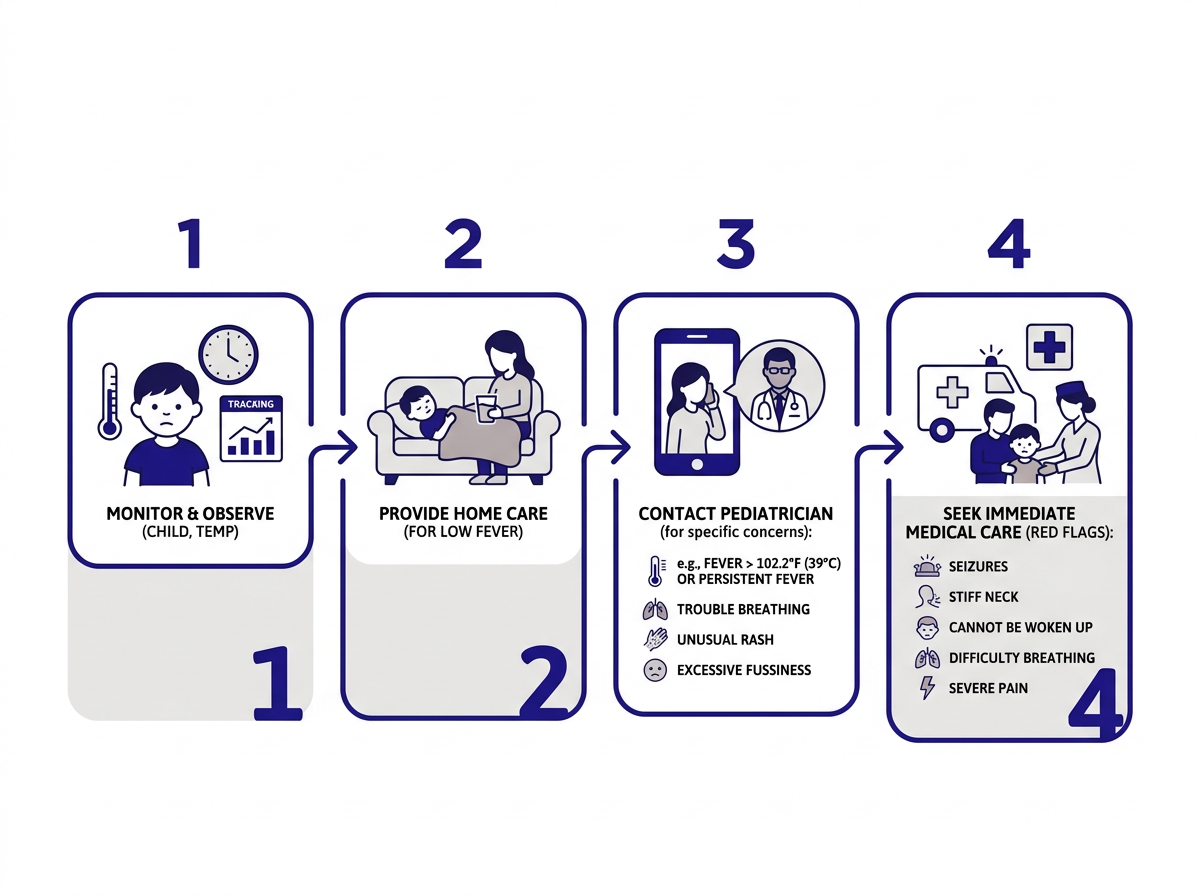 1

TRACKING

MONITOR & OBSERVE
(CHILD, TEMP)

1

2

PROVIDE HOME CARE
(FOR LOW FEVER)

2

3

CONTACT PEDIATRICIAN
(for specific concerns):

e.g., FEVER > 102.2°F (39°C) OR PERSISTENT FEVER

TROUBLE BREATHING

UNUSUAL RASH

EXCESSIVE FUSSINESS

4

SEEK IMMEDIATE MEDICAL CARE (RED FLAGS):

SEIZURES

STIFF NECK

CANNOT BE WOKEN UP

DIFFICULTY BREATHING

SEVERE PAIN

4