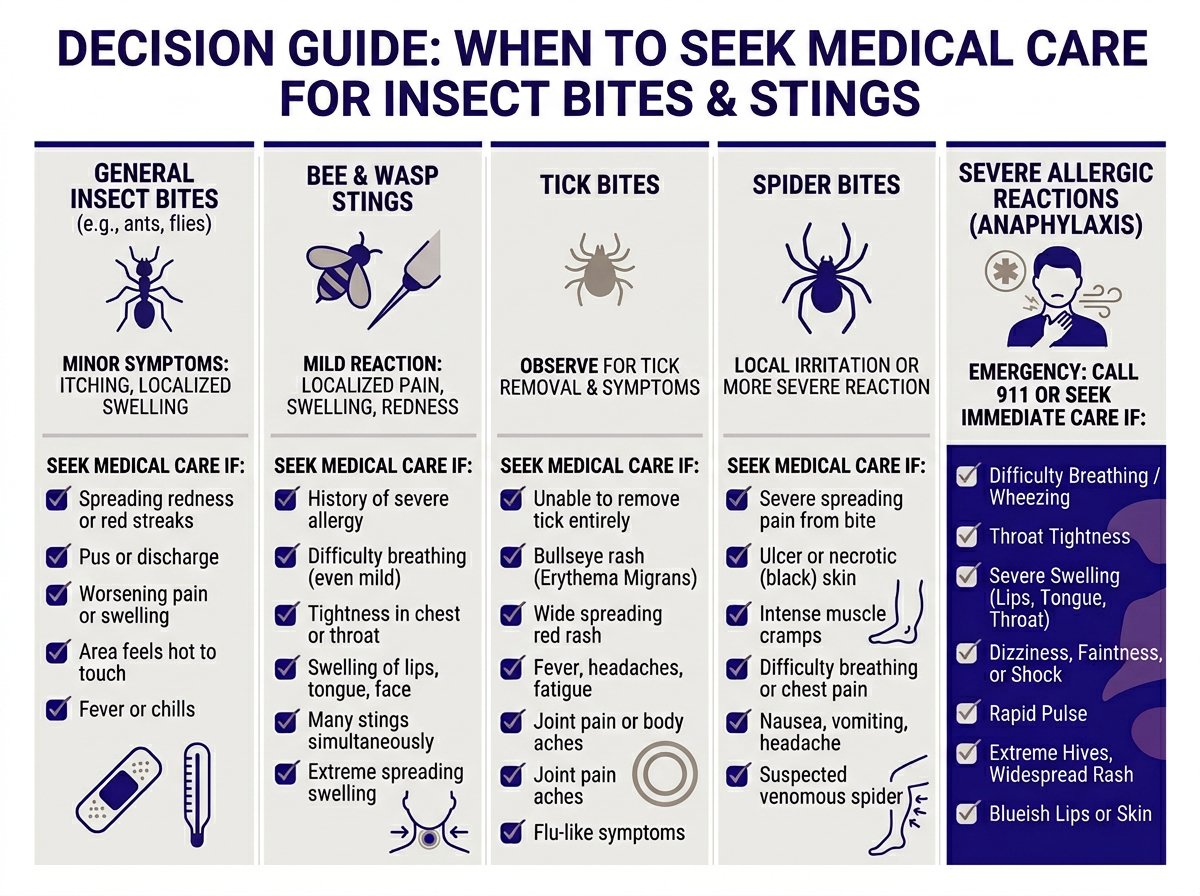 DECISION GUIDE: WHEN TO SEEK MEDICAL CARE FOR INSECT BITES & STINGS

GENERAL INSECT BITES
(e.g., ants, flies)

MINOR SYMPTOMS: ITCHING, LOCALIZED SWELLING

SEEK MEDICAL CARE IF:
Spreading redness or red streaks
Pus or discharge
Worsening pain or swelling
Area feels hot to touch
Fever or chills

BEE & WASP STINGS

MILD REACTION: LOCALIZED PAIN, SWELLING, REDNESS

SEEK MEDICAL CARE IF:
History of severe allergy
Difficulty breathing (even mild)
Tightness in chest or throat
Swelling of lips, tongue, face
Many stings simultaneously
Extreme spreading swelling

TICK BITES

OBSERVE FOR TICK REMOVAL & SYMPTOMS

SEEK MEDICAL CARE IF:
Unable to remove tick entirely
Bullseye rash (Erythema Migrans)
Wide spreading red rash
Fever, headaches, fatigue
Joint pain or body aches
Joint pain aches
Flu-like symptoms

SPIDER BITES

LOCAL IRRITATION OR MORE SEVERE REACTION

SEEK MEDICAL CARE IF:
Severe spreading pain from bite
Ulcer or necrotic (black) skin
Intense muscle cramps
Difficulty breathing or chest pain
Nausea, vomiting, headache
Suspected venomous spider

SEVERE ALLERGIC REACTIONS (ANAPHYLAXIS)

EMERGENCY: CALL 911 OR SEEK IMMEDIATE CARE IF:
Difficulty Breathing / Wheezing
Throat Tightness
Severe Swelling (Lips, Tongue, Throat)
Dizziness, Faintness, or Shock
Rapid Pulse
Extreme Hives, Widespread Rash
Blueish Lips or Skin