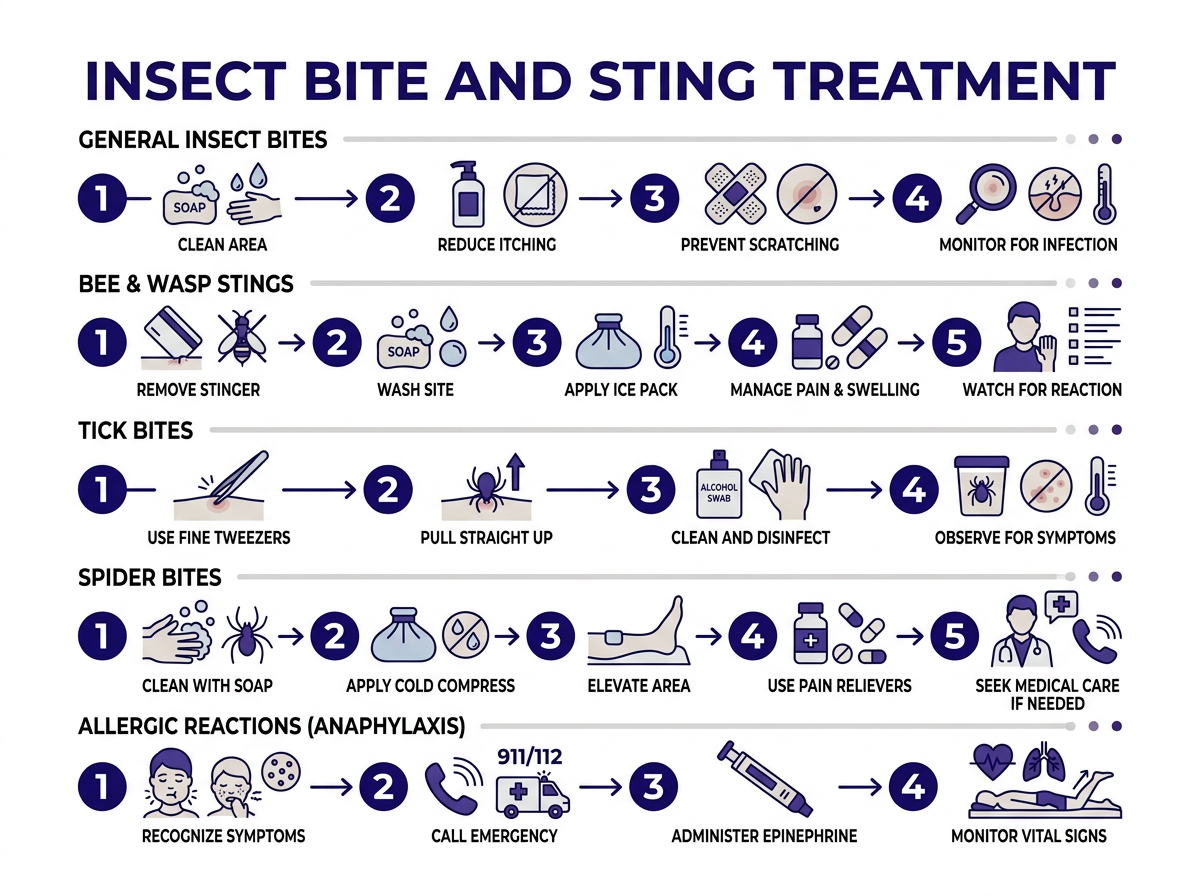 INSECT BITE AND STING TREATMENT

GENERAL INSECT BITES

1 SOAP CLEAN AREA
2 REDUCE ITCHING
3 PREVENT SCRATCHING
4 MONITOR FOR INFECTION

BEE & WASP STINGS

1 REMOVE STINGER
2 SOAP WASH SITE
3 APPLY ICE PACK
4 MANAGE PAIN & SWELLING
5 WATCH FOR REACTION

TICK BITES

1 USE FINE TWEEZERS
2 PULL STRAIGHT UP
3 ALCOHOL SWAB CLEAN AND DISINFECT
4 OBSERVE FOR SYMPTOMS

SPIDER BITES

1 CLEAN WITH SOAP
2 APPLY COLD COMPRESS
3 ELEVATE AREA
4 USE PAIN RELIEVERS
5 SEEK MEDICAL CARE IF NEEDED

ALLERGIC REACTIONS (ANAPHYLAXIS)

1 RECOGNIZE SYMPTOMS
2 911/112 CALL EMERGENCY
3 ADMINISTER EPINEPHRINE
4 MONITOR VITAL SIGNS